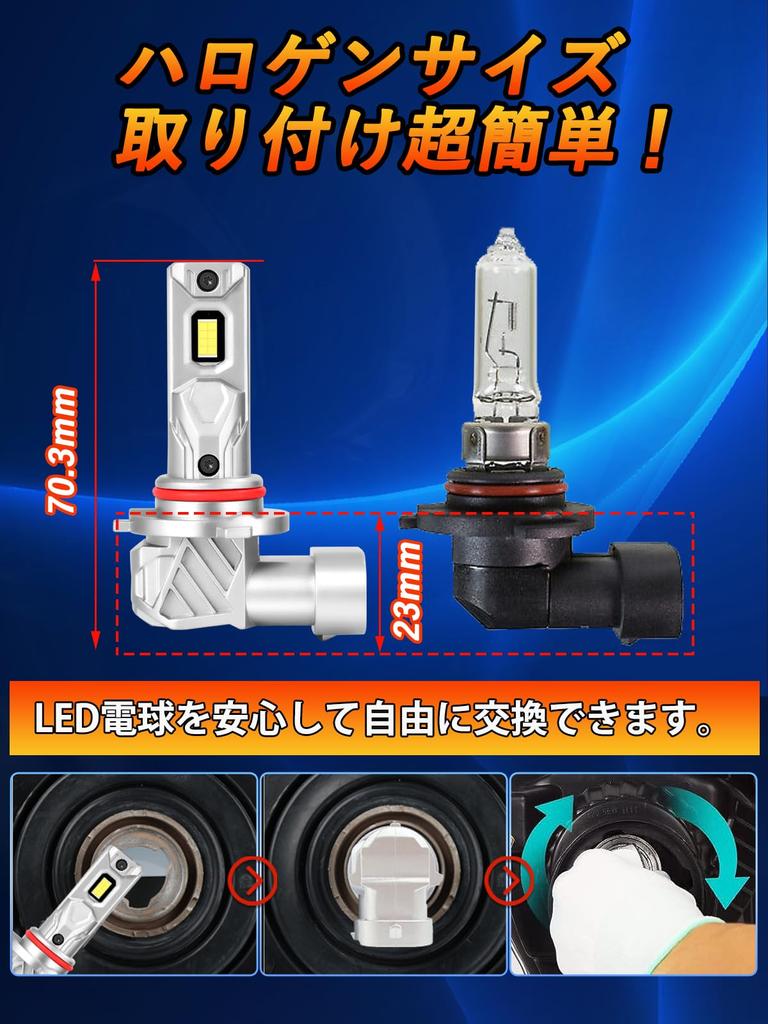 ハロゲンサイズ
取り付け超簡単！

70.3mm

23mm

LED電球を安心して自由に交換できます。