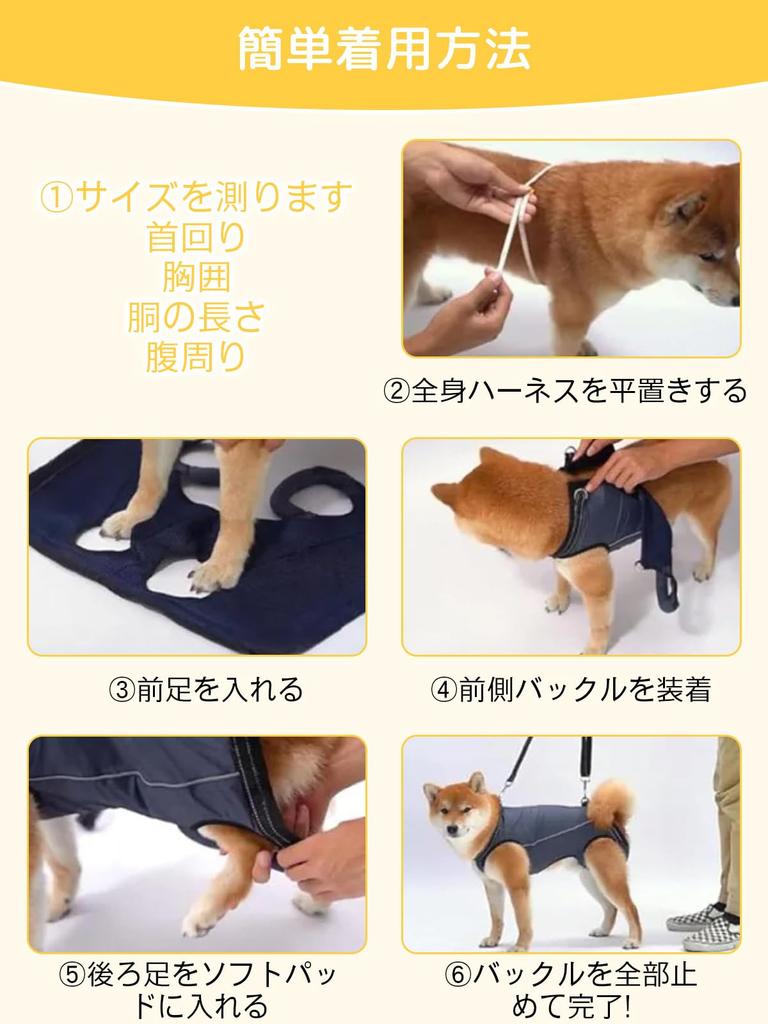 簡単着用方法

①サイズを測ります
首回り
胸囲
胴の長さ
腹周り

②全身ハーネスを平置きする

③前足を入れる

④前側バックルを装着

⑤後ろ足をソフトパッドに入れる

⑥バックルを全部止めて完了!