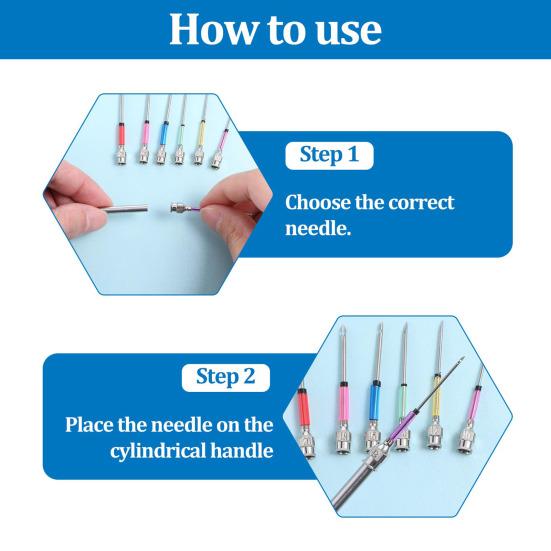 How to use

Step 1

Choose the correct needle.

Step 2

Place the needle on the cylindrical handle