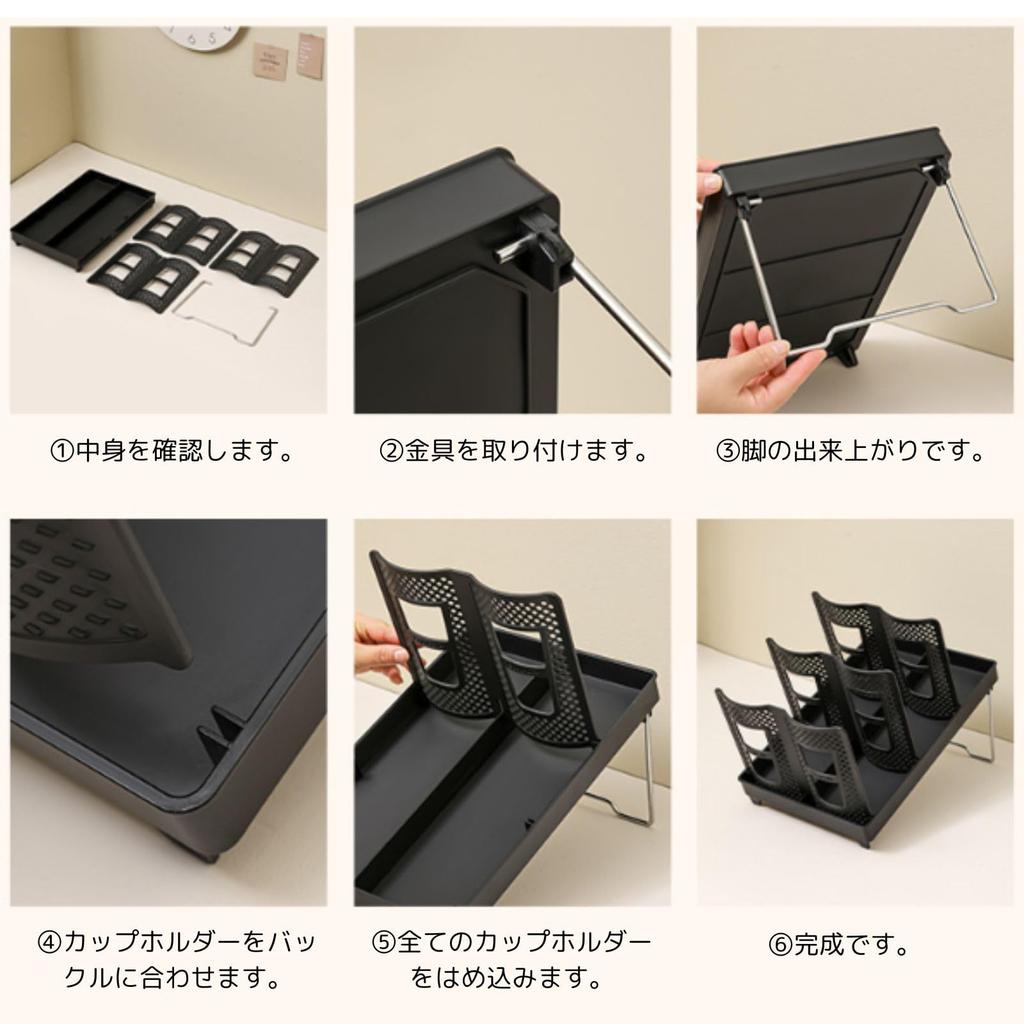 ①中身を確認します。

②金具を取り付けます。

③脚の出来上がりです。

④カップホルダーをバックルに合わせます。

⑤全てのカップホルダーをはめ込みます。

⑥完成です。