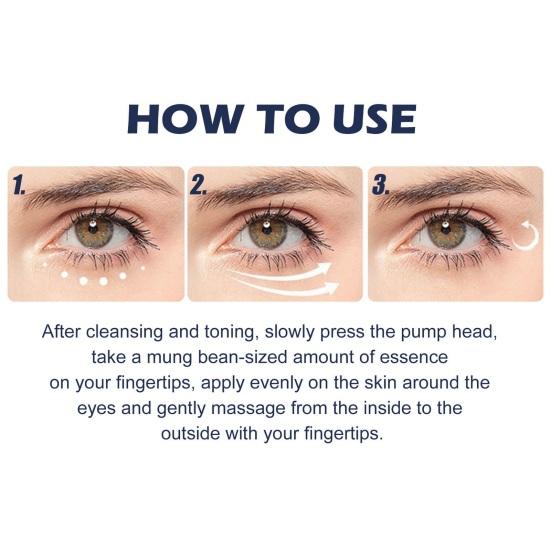 HOW TO USE

1.

2.

3.

After cleansing and toning, slowly press the pump head, take a mung bean-sized amount of essence on your fingertips, apply evenly on the skin around the eyes and gently massage from the inside to the outside with your fingertips.