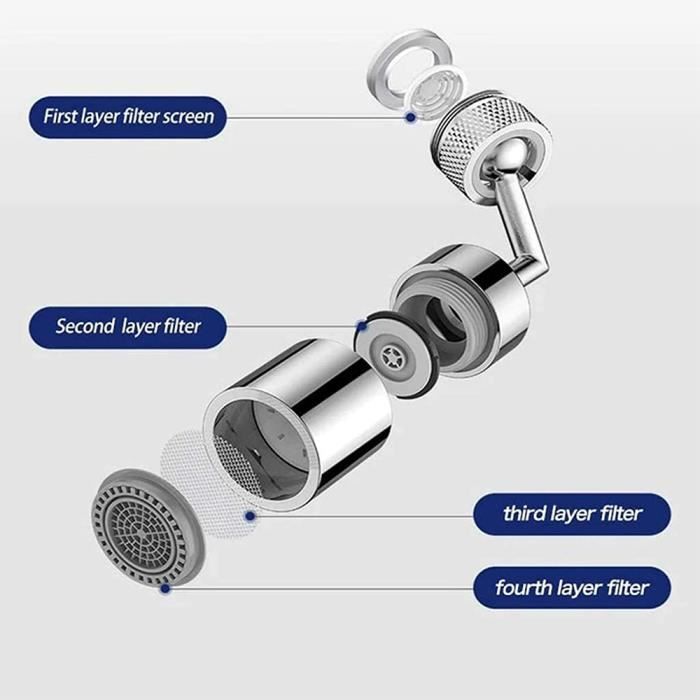 First layer filter screen

Second layer filter

third layer filter

fourth layer filter