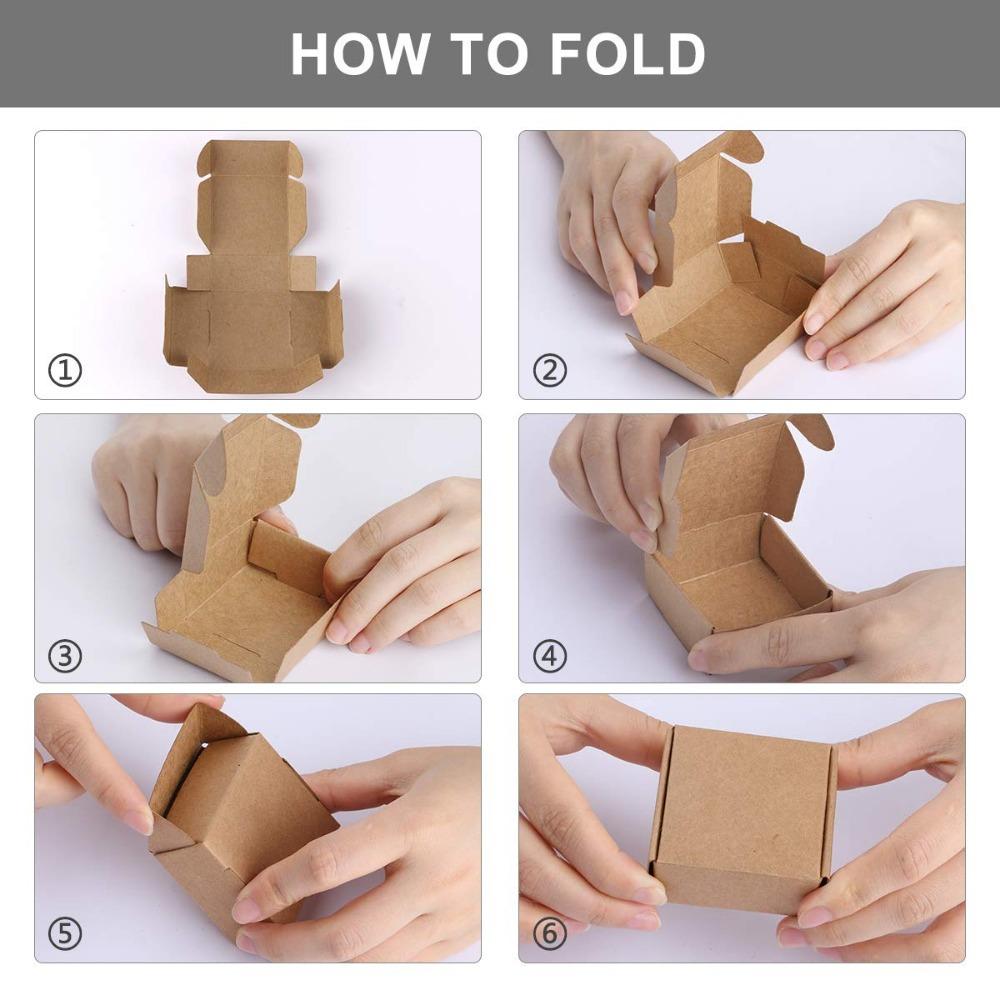 HOW TO FOLD

①

②

③

④

⑤

⑥