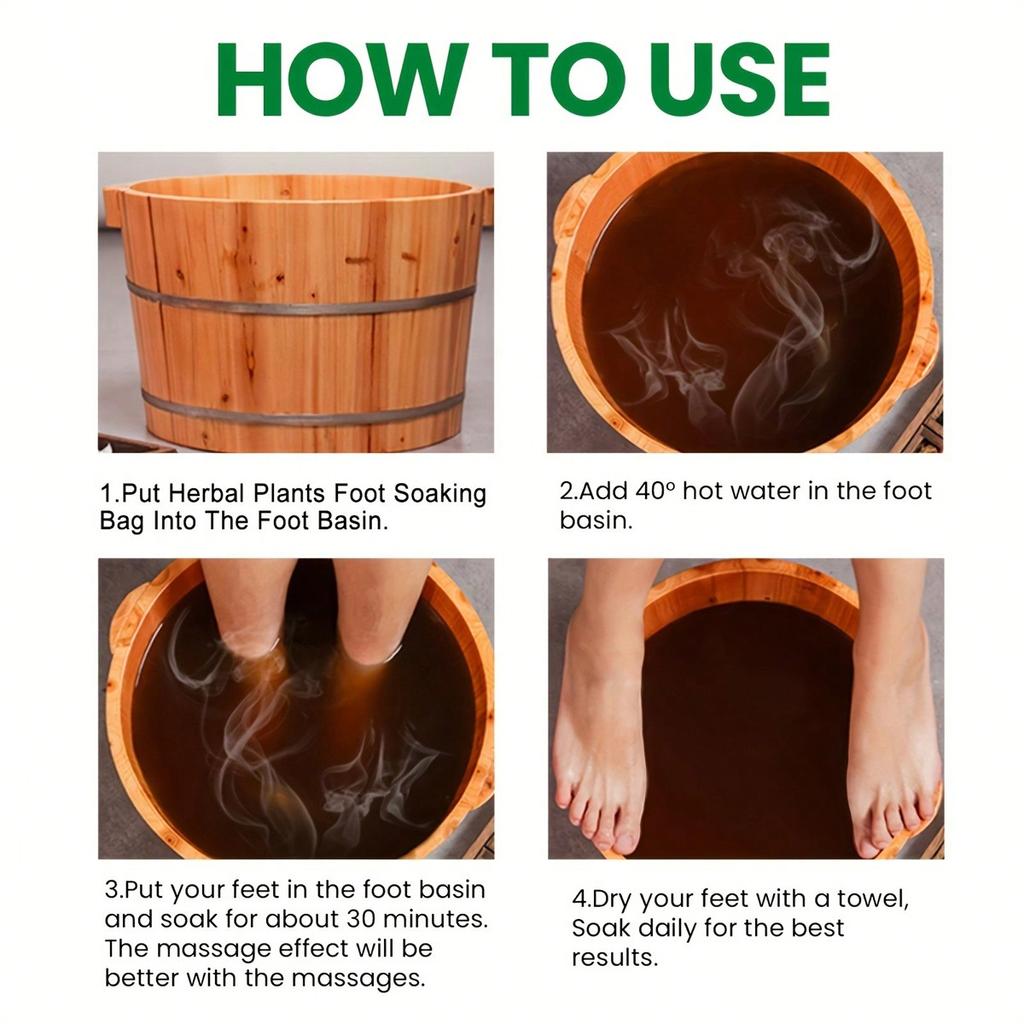 HOW TO USE

1.Put Herbal Plants Foot Soaking Bag Into The Foot Basin.

2.Add 40° hot water in the foot basin.

3.Put your feet in the foot basin and soak for about 30 minutes. The massage effect will be better with the massages.

4.Dry your feet with a towel, Soak daily for the best results.