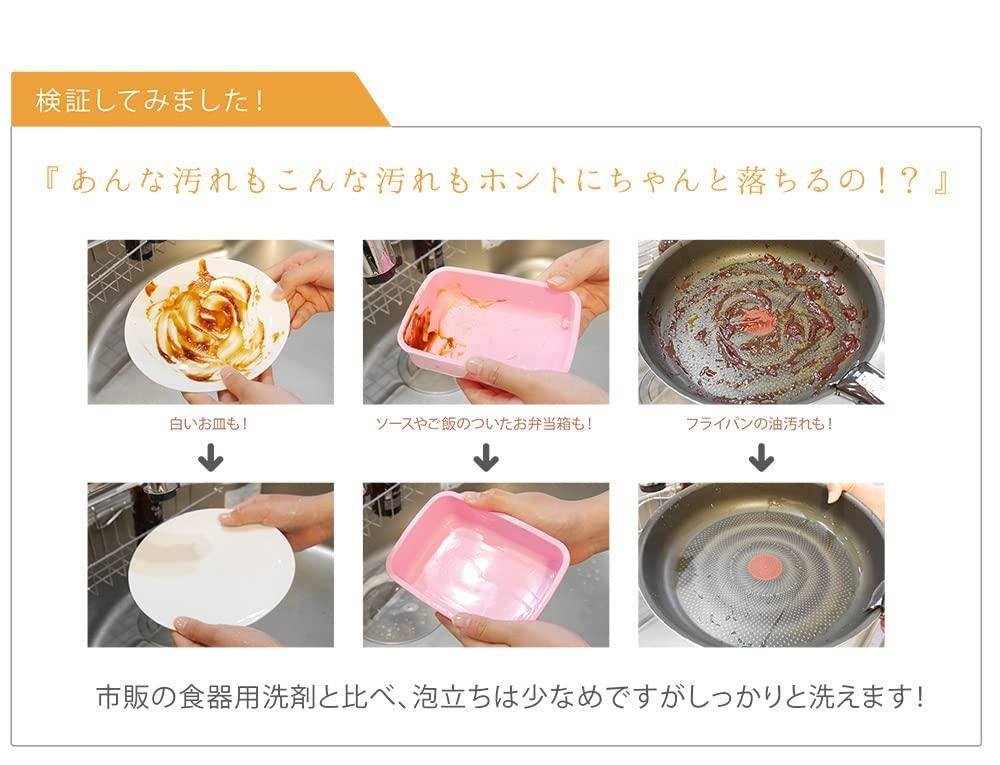 検証してみました！

『あんな汚れもこんな汚れもホントにちゃんと落ちるの！？』

白いお皿も！

ソースやご飯のついたお弁当箱も！

フライパンの油汚れも！

市販の食器用洗剤と比べ、泡立ちは少なめですがしっかりと洗えます！