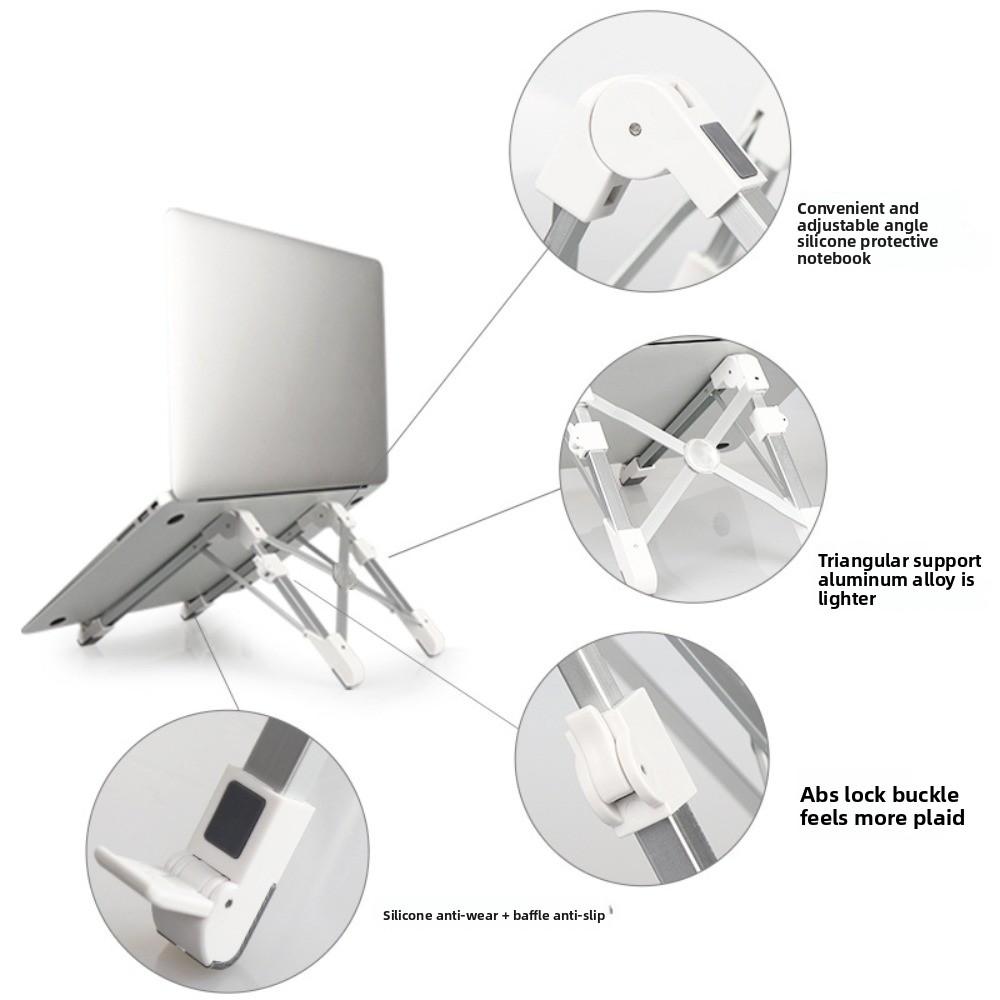 Convenient and adjustable angle silicone protective notebook

Triangular support aluminum alloy is lighter

Abs lock buckle feels more plaid

Silicone anti-wear + baffle anti-slip