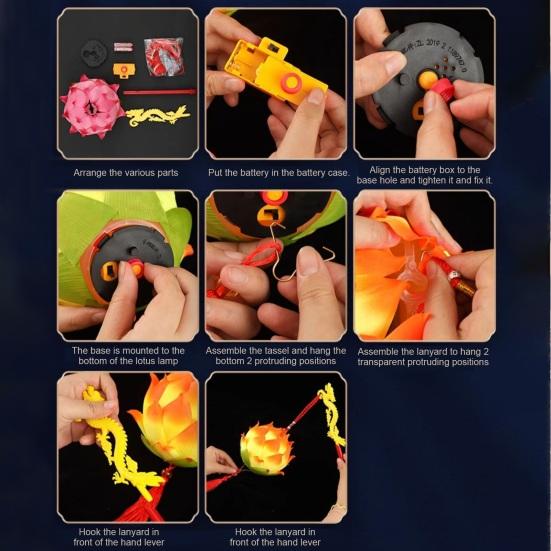 Arrange the various parts

Put the battery in the battery case.

Align the battery box to the base hole and tighten it and fix it.

The base is mounted to the bottom of the lotus lamp

Assemble the tassel and hang the bottom 2 protruding positions

Assemble the lanyard to hang 2 transparent protruding positions

Hook the lanyard in front of the hand lever

Hook the lanyard in front of the hand lever