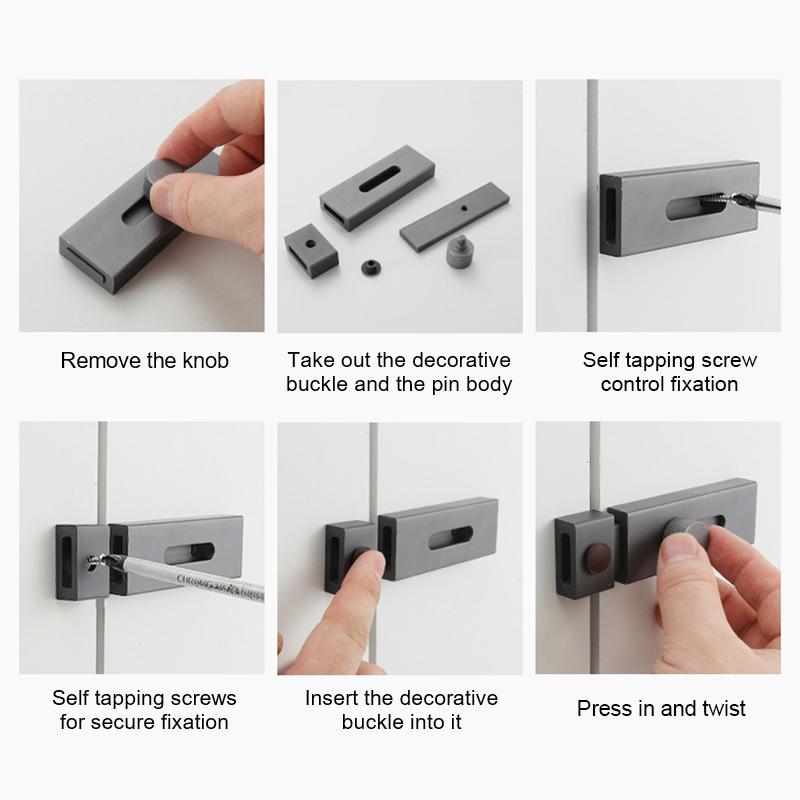 Remove the knob

Take out the decorative buckle and the pin body

Self tapping screw control fixation

Self tapping screws for secure fixation

Insert the decorative buckle into it

Press in and twist