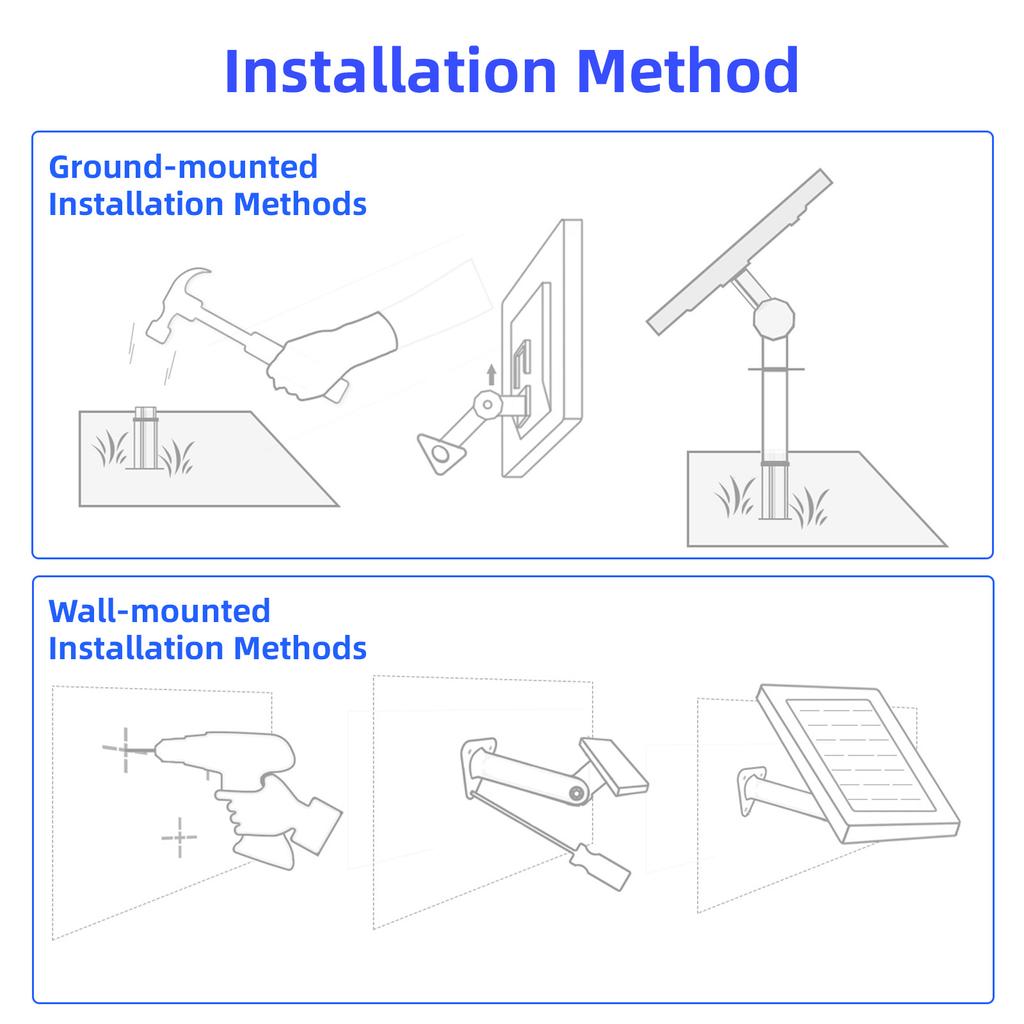 Installation Method

Ground-mounted Installation Methods

Wall-mounted Installation Methods