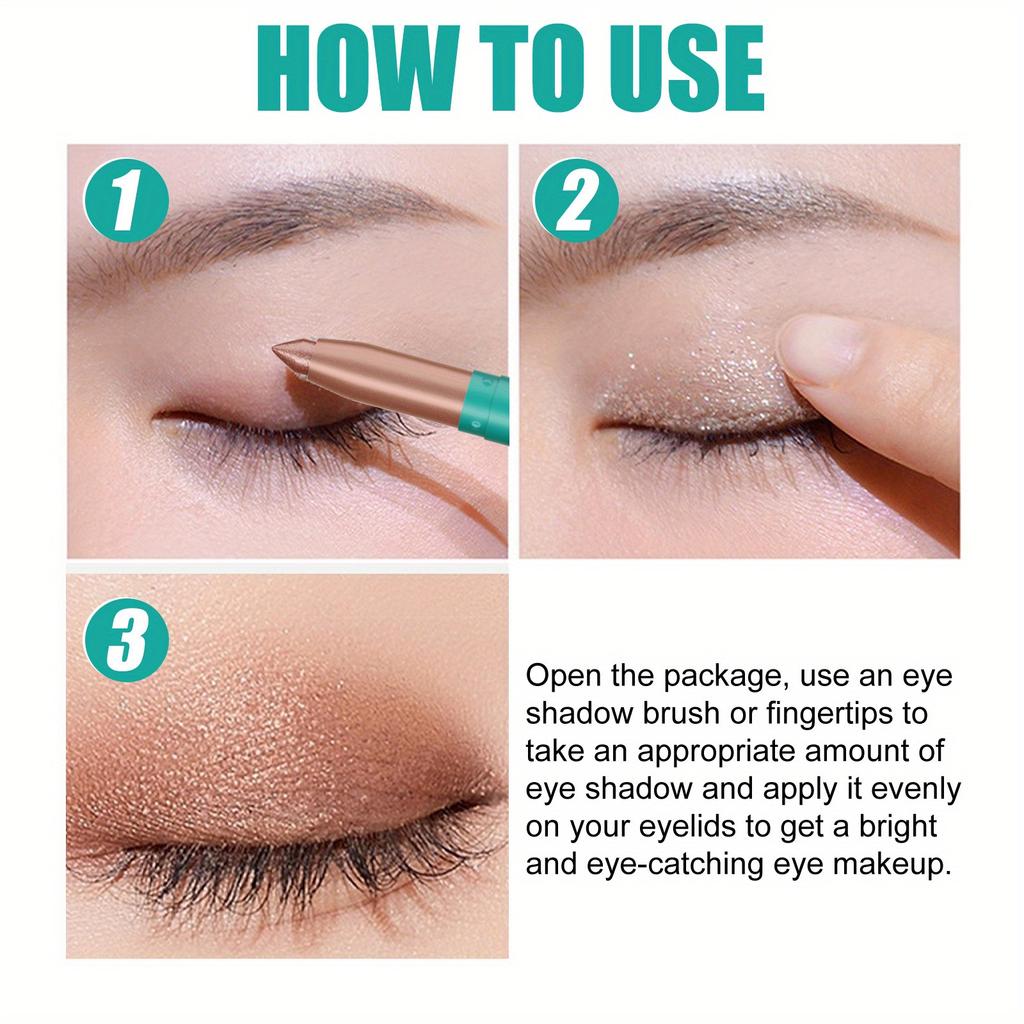 HOW TO USE

1

2

3

Open the package, use an eye shadow brush or fingertips to take an appropriate amount of eye shadow and apply it evenly on your eyelids to get a bright and eye-catching eye makeup.