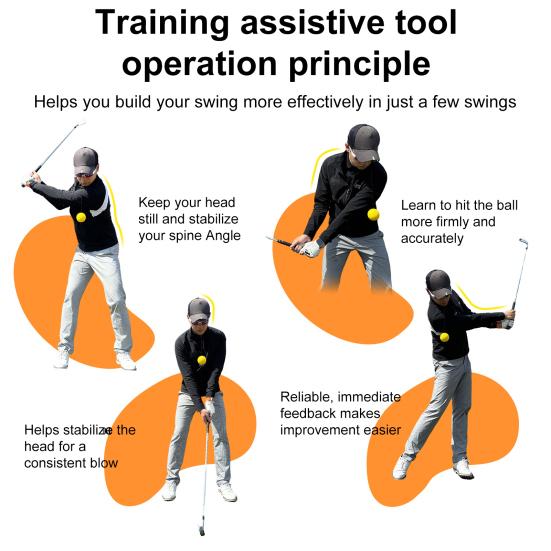 Training assistive tool operation principle

Helps you build your swing more effectively in just a few swings

Keep your head still and stabilize your spine Angle

Learn to hit the ball more firmly and accurately

Helps stabilize the head for a consistent blow

Reliable, immediate feedback makes improvement easier