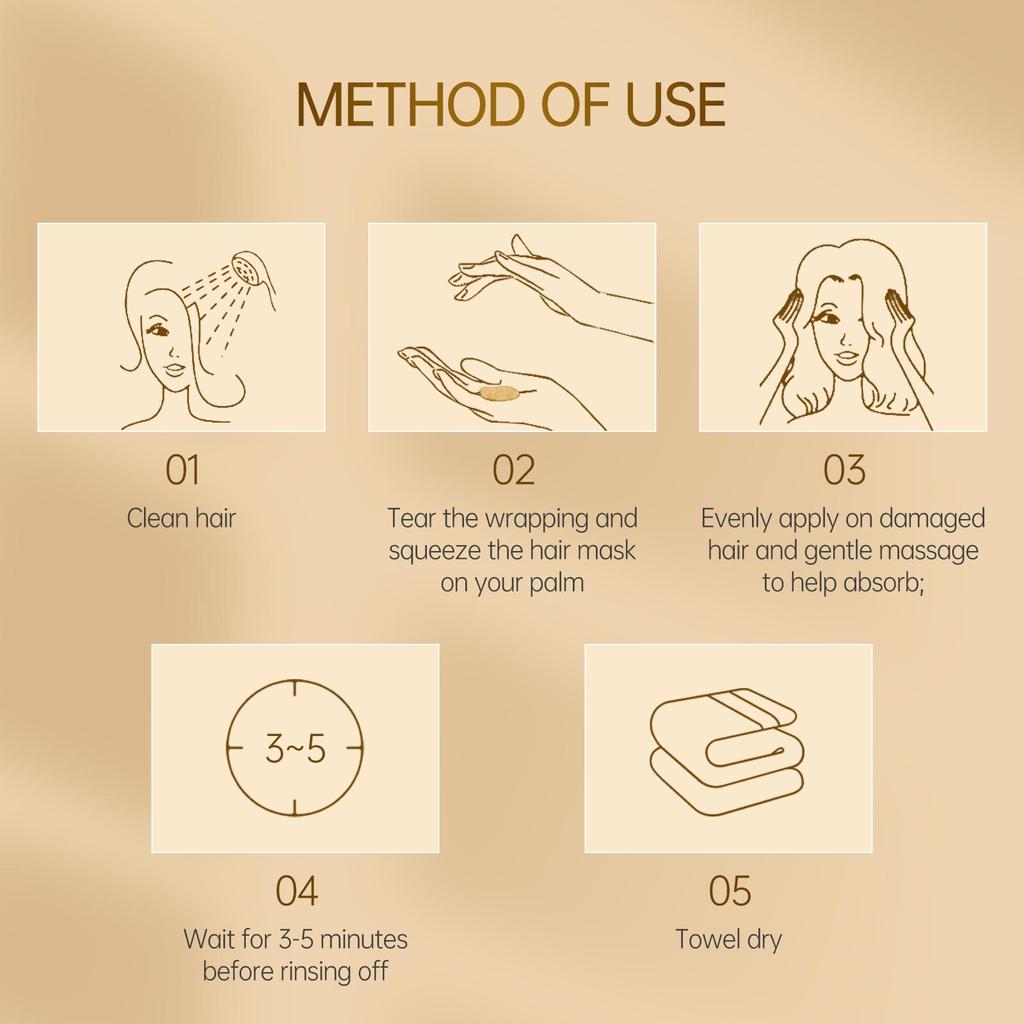 METHOD OF USE

01
Clean hair

02
Tear the wrapping and squeeze the hair mask on your palm

03
Evenly apply on damaged hair and gentle massage to help absorb;

3~5

04
Wait for 3-5 minutes before rinsing off

05
Towel dry