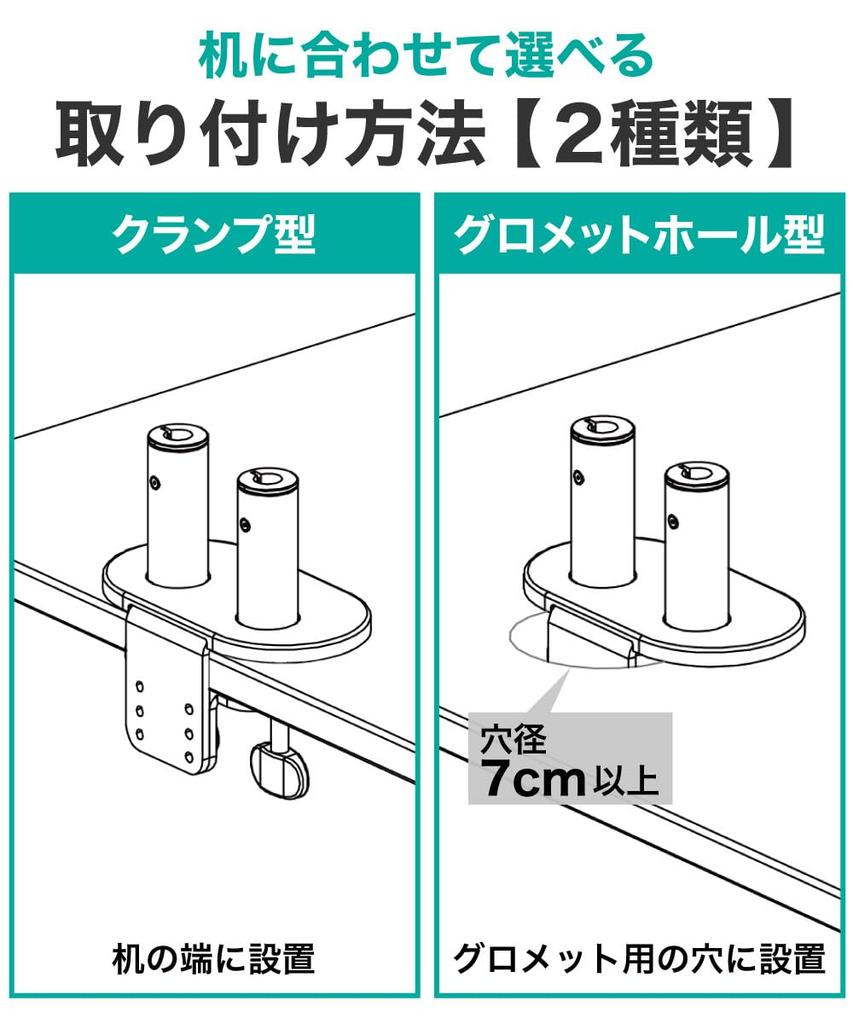 机に合わせて選べる
取り付け方法【2種類】

クランプ型

机の端に設置

グロメットホール型

穴径
7cm 以上

グロメット用の穴に設置