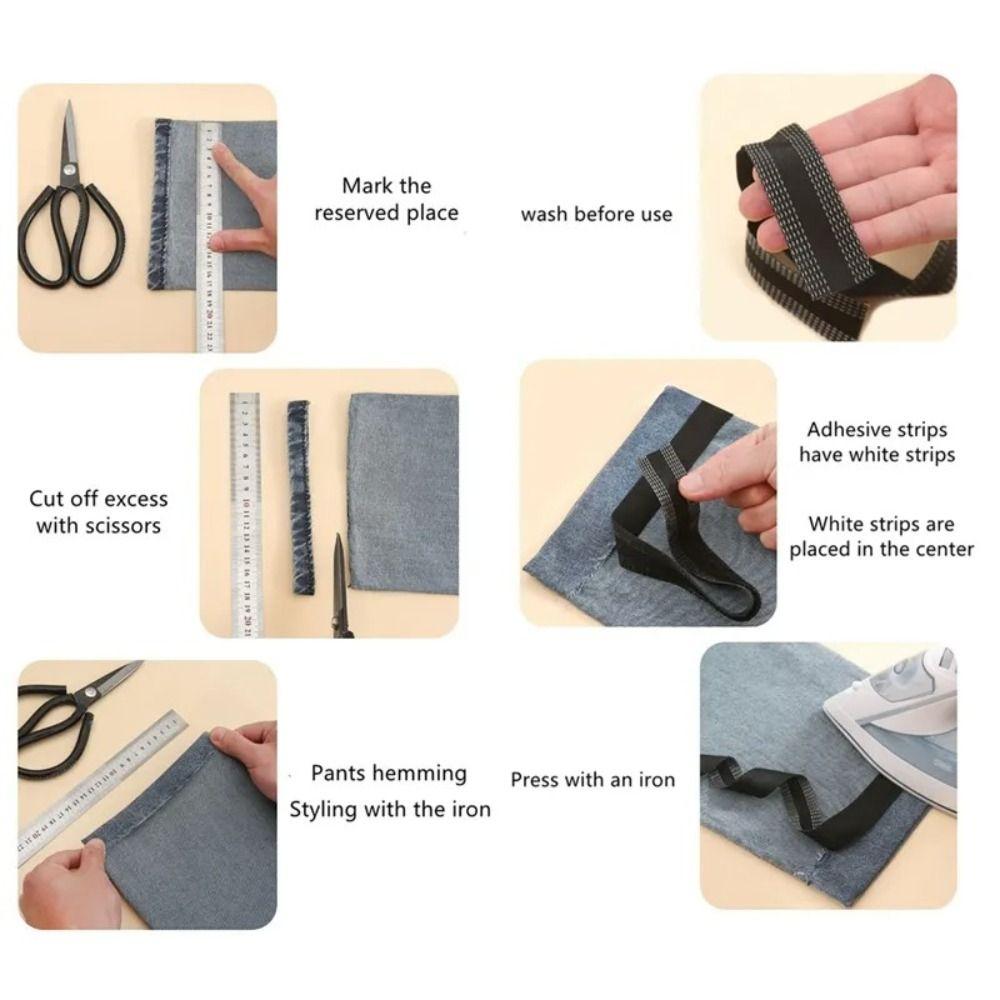 Mark the reserved place

wash before use

Cut off excess with scissors

Adhesive strips have white strips

White strips are placed in the center

Pants hemming
Styling with the iron

Press with an iron