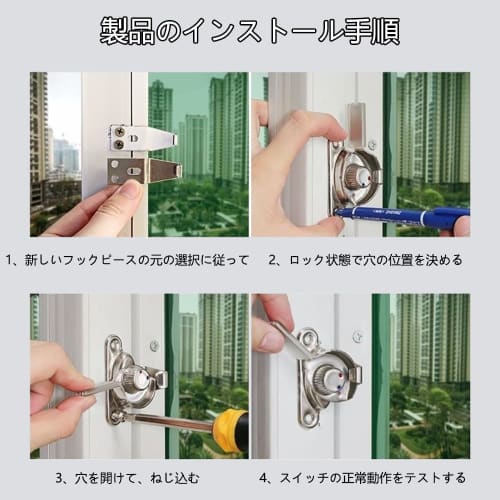 製品のインストール手順

1、新しいフックピースの元の選択に従って

2、ロック状態で穴の位置を決める

3、穴を開けて、ねじ込む

4、スイッチの正常動作をテストする