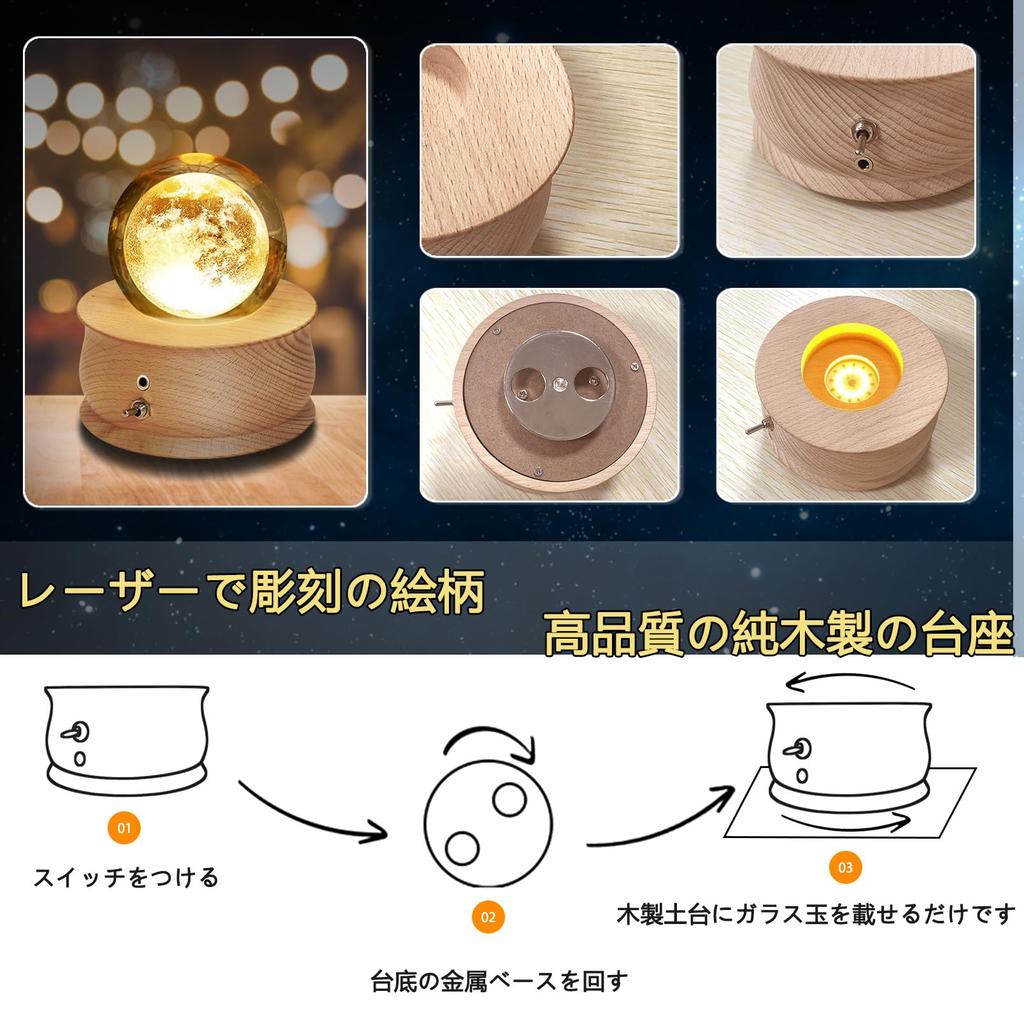 レーザーで彫刻の絵柄

高品質の純木製の台座

01

スイッチをつける

02

台底の金属ベースを回す

03

木製土台にガラス玉を載せるだけです