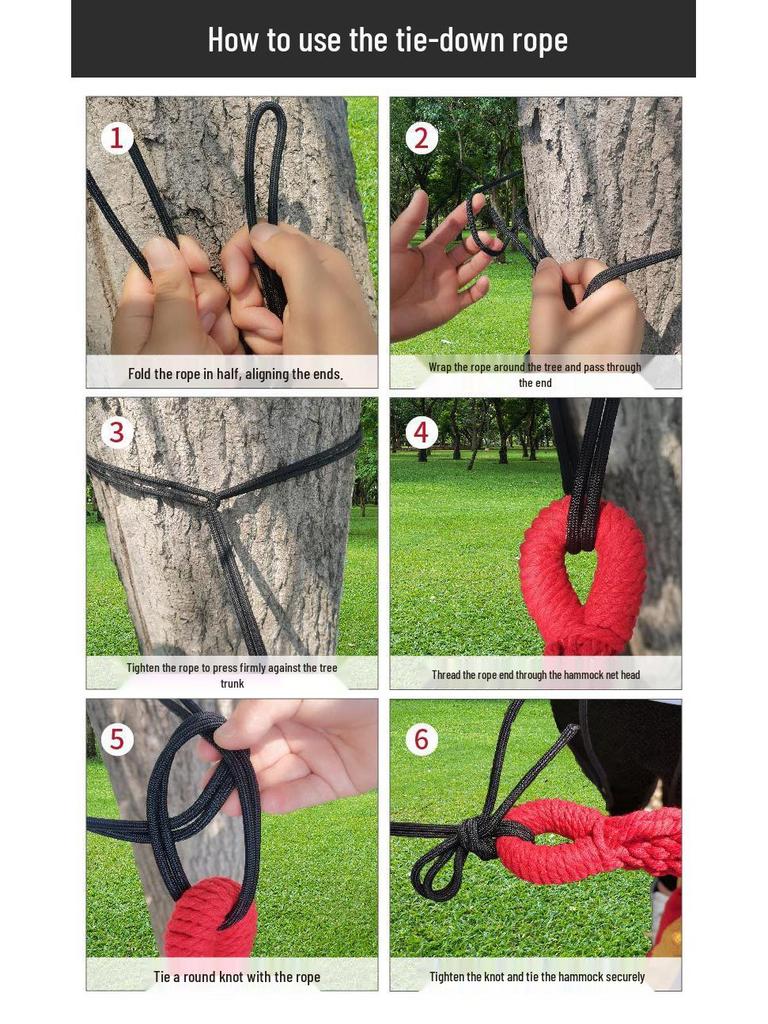 How to use the tie-down rope

1

Fold the rope in half, aligning the ends.

2

Wrap the rope around the tree and pass through the end

3

Tighten the rope to press firmly against the tree trunk

4

Thread the rope end through the hammock net head

5

Tie a round knot with the rope

6

Tighten the knot and tie the hammock securely