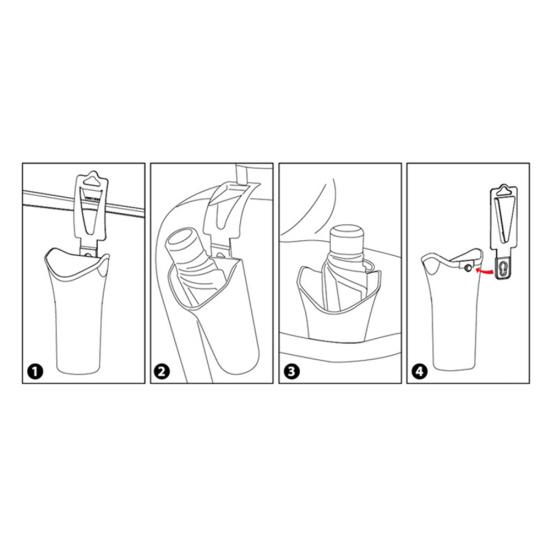 1

2

3

4