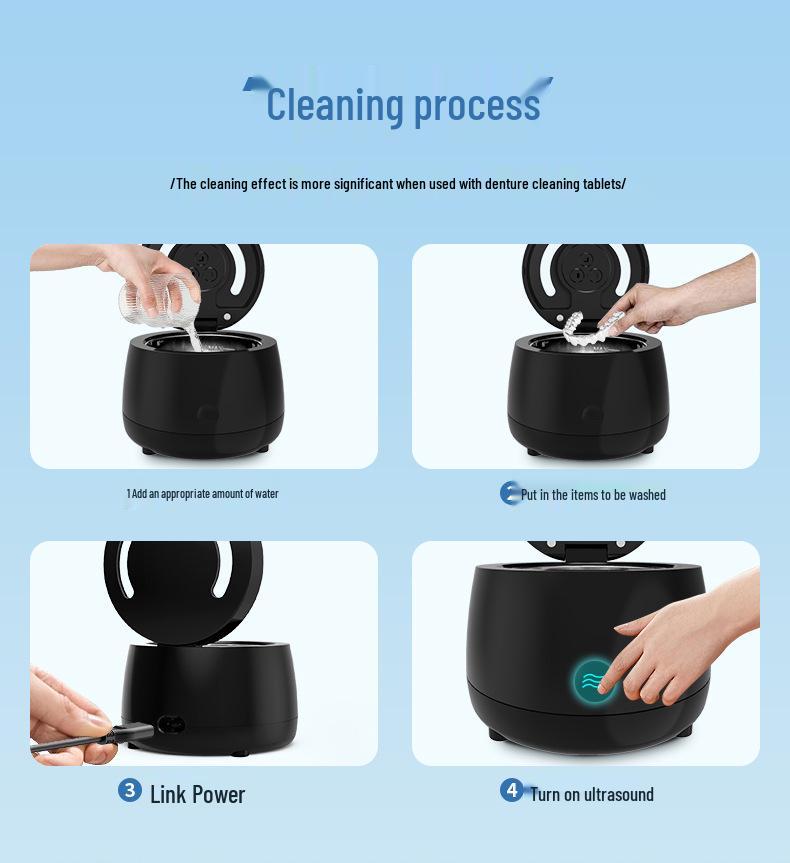 Cleaning process

/The cleaning effect is more significant when used with denture cleaning tablets/

1 Add an appropriate amount of water

Put in the items to be washed

3 Link Power

4 Turn on ultrasound