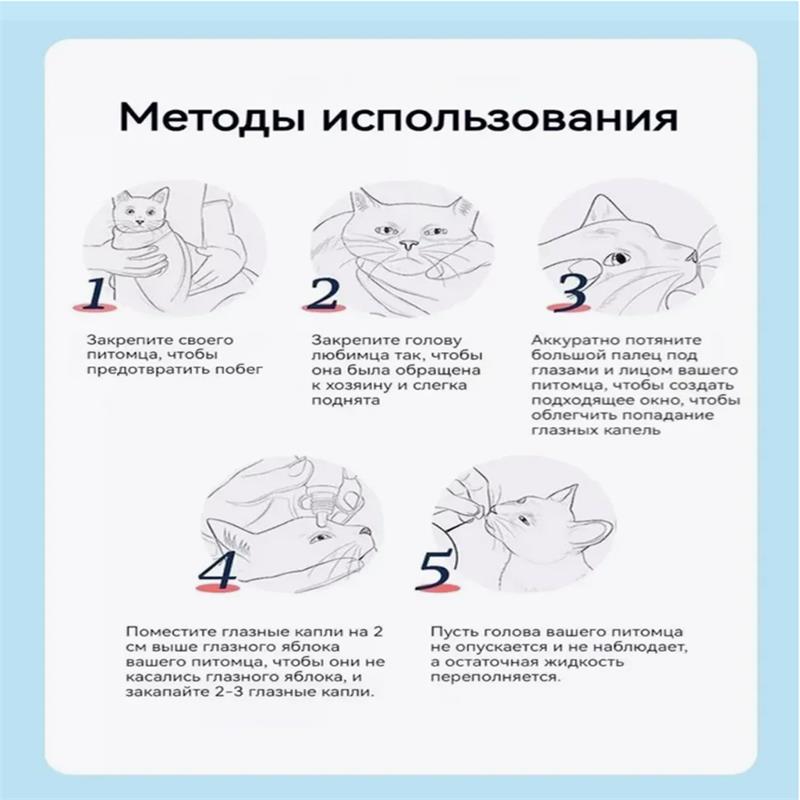 Методы использования

1

Закрепите своего питомца, чтобы предотвратить побег

2

Закрепите голову любимца так, чтобы она была обращена к хозяину и слегка поднята

3

Аккуратно потяните большой палец под глазами и лицом вашего питомца, чтобы создать подходящее окно, чтобы облегчить попадание глазных капель

4

Поместите глазные капли на 2 см выше глазного яблока вашего питомца, чтобы они не касались глазного яблока, и закапайте 2-3 глазные капли.

5

Пусть голова вашего питомца не опускается и не наблюдает, а остаточная жидкость переполняется.