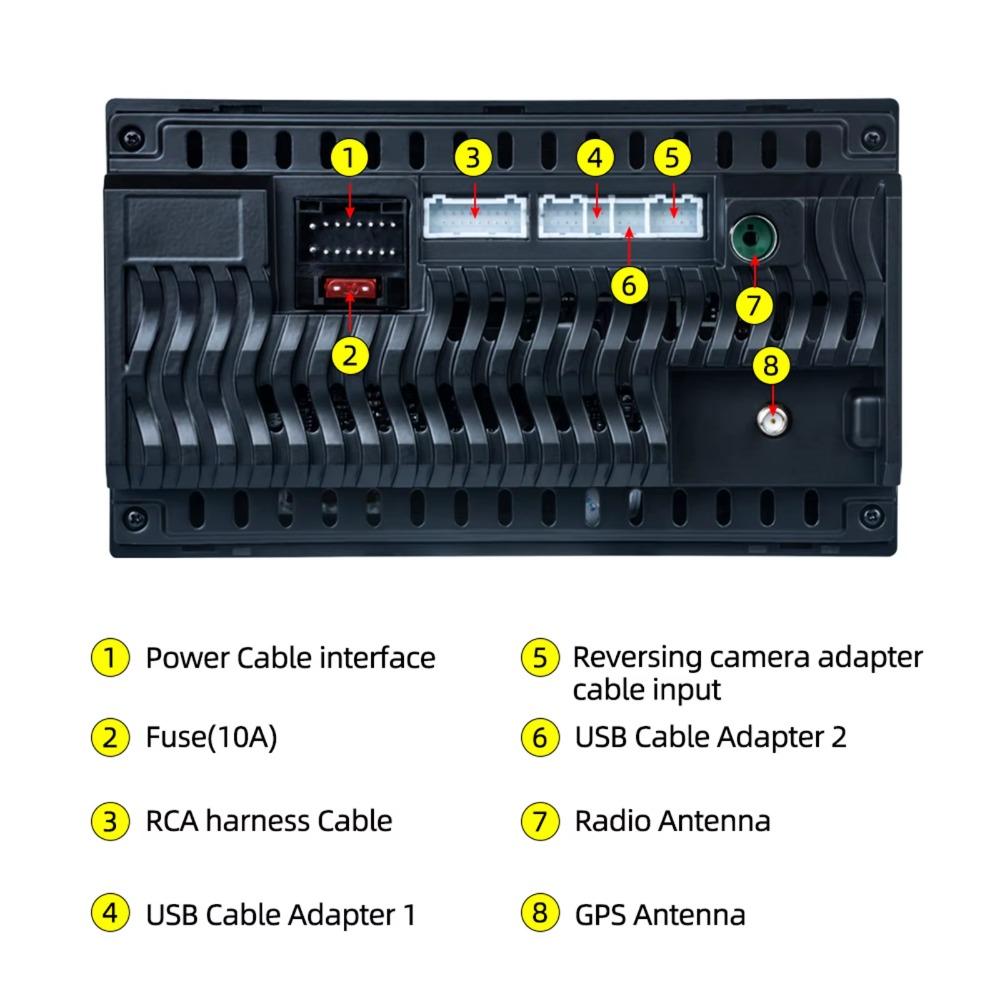 1
3
4
5
6
7
2
8

1 Power Cable interface

2 Fuse(10A)

3 RCA harness Cable

4 USB Cable Adapter 1

5 Reversing camera adapter cable input

6 USB Cable Adapter 2

7 Radio Antenna

8 GPS Antenna