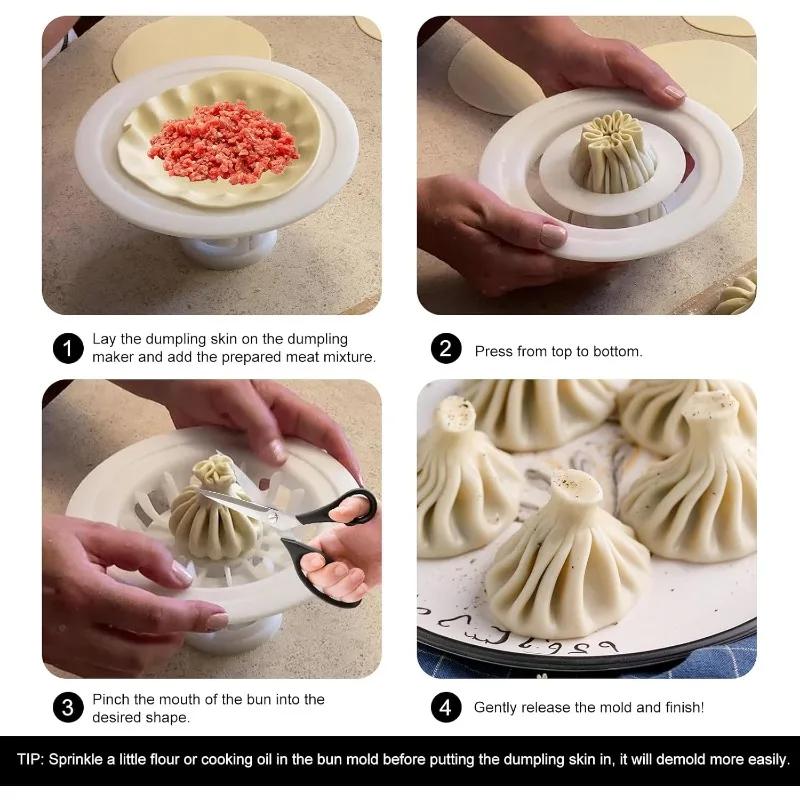 1 Lay the dumpling skin on the dumpling maker and add the prepared meat mixture.

2 Press from top to bottom.

3 Pinch the mouth of the bun into the desired shape.

4 Gently release the mold and finish!

TIP: Sprinkle a little flour or cooking oil in the bun mold before putting the dumpling skin in, it will demold more easily.