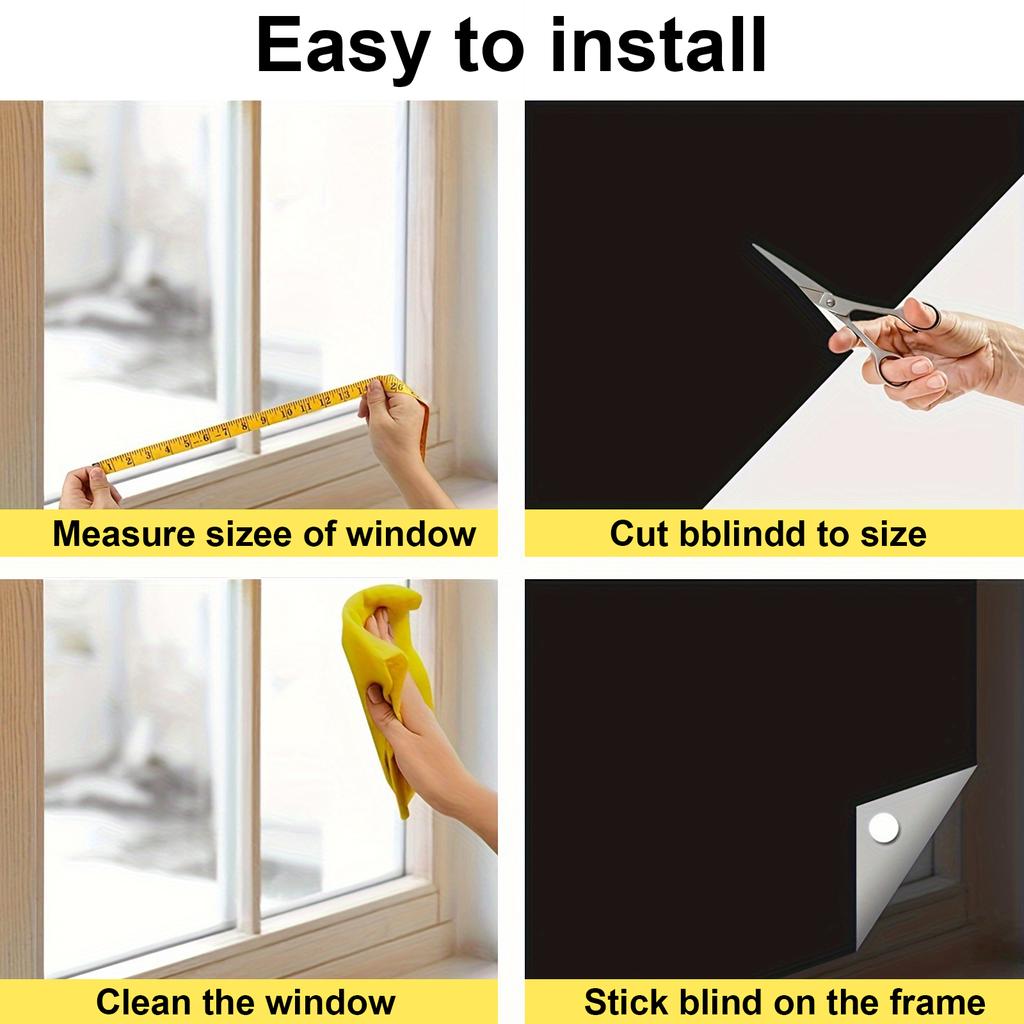 Easy to install

Measure sizee of window

Cut bblindd to size

Clean the window

Stick blind on the frame