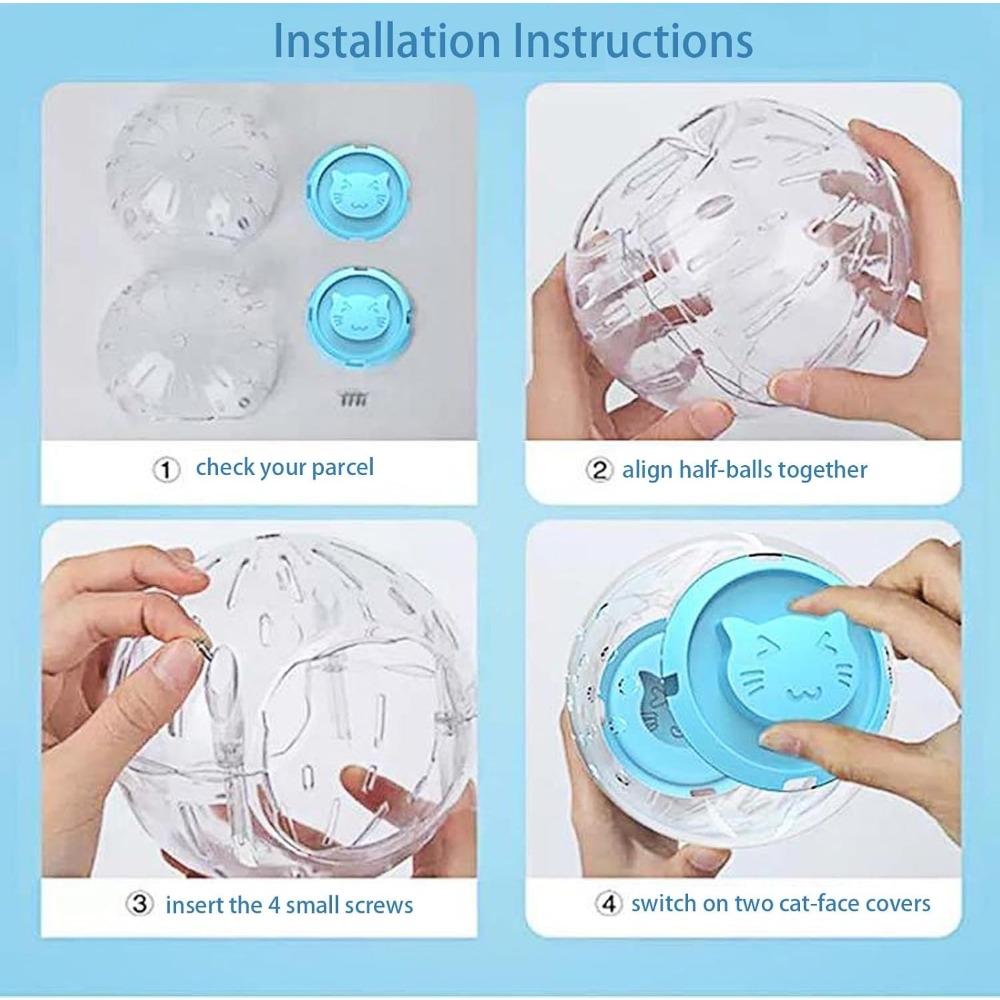 Installation Instructions

① check your parcel

② align half-balls together

③ insert the 4 small screws

④ switch on two cat-face covers