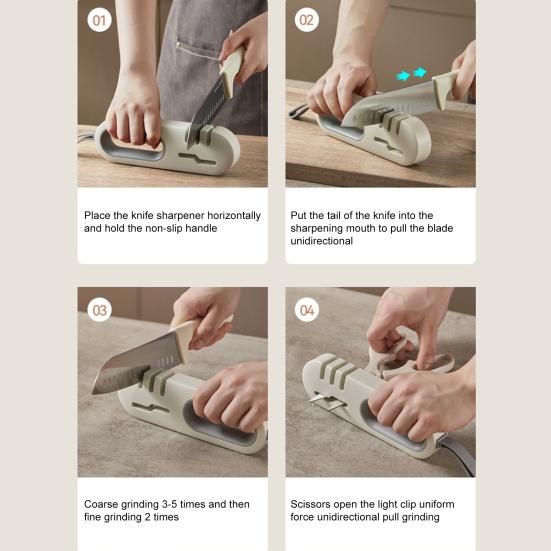 01

Place the knife sharpener horizontally and hold the non-slip handle

02

Put the tail of the knife into the sharpening mouth to pull the blade unidirectional

03

Coarse grinding 3-5 times and then fine grinding 2 times

04

Scissors open the light clip uniform force unidirectional pull grinding