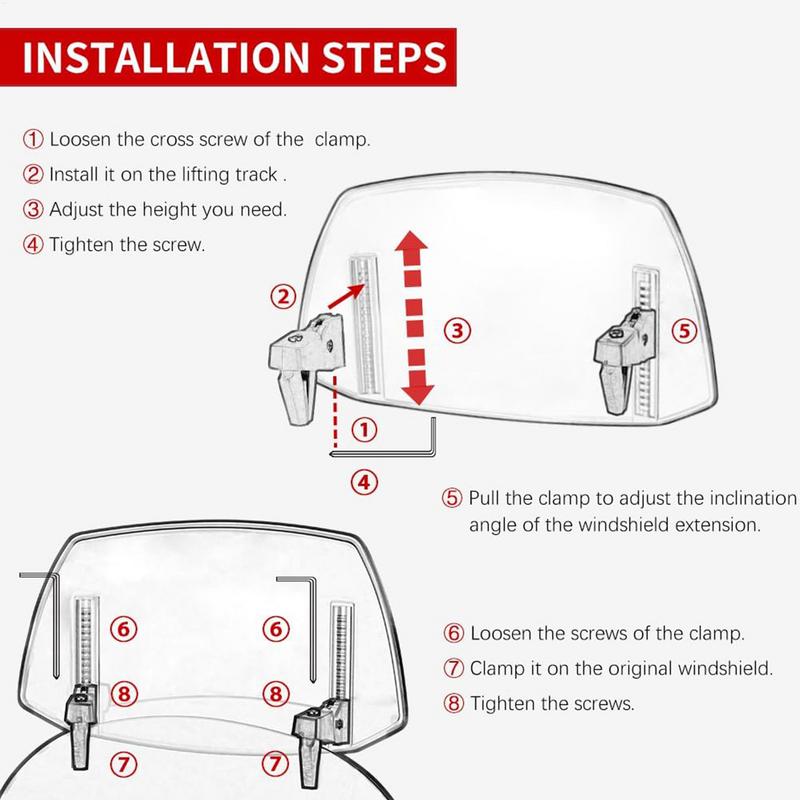 INSTALLATION STEPS

① Loosen the cross screw of the clamp.

② Install it on the lifting track .

③ Adjust the height you need.

④ Tighten the screw.

②

③

⑤

①

④

⑤ Pull the clamp to adjust the inclination angle of the windshield extension.

⑥

⑥

⑧

⑧

⑦

⑦

⑥ Loosen the screws of the clamp.

⑦ Clamp it on the original windshield.

⑧ Tighten the screws.