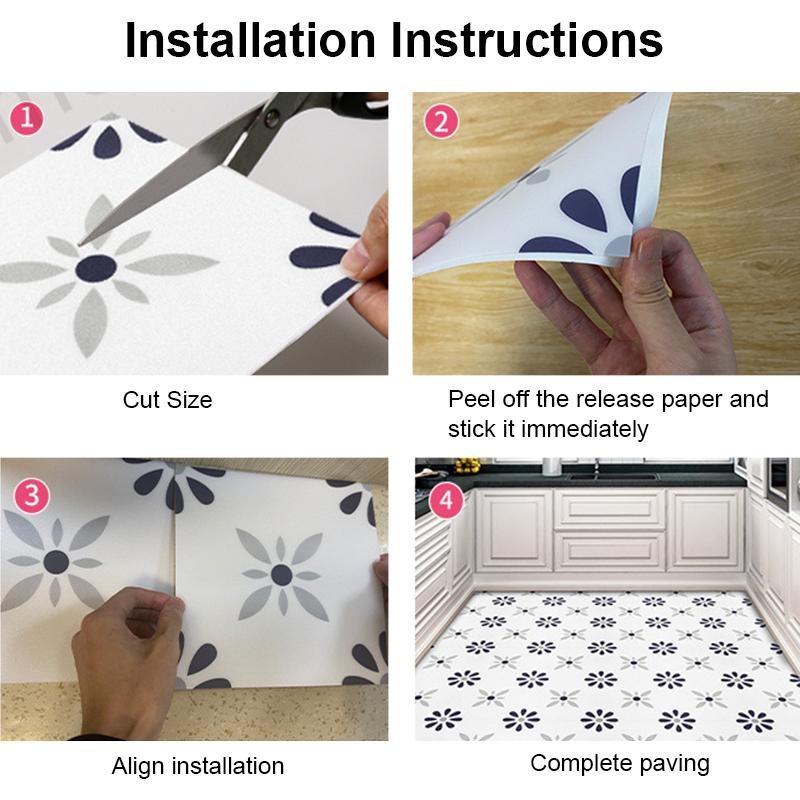 Installation Instructions

1

Cut Size

2

Peel off the release paper and stick it immediately

3

Align installation

4

Complete paving