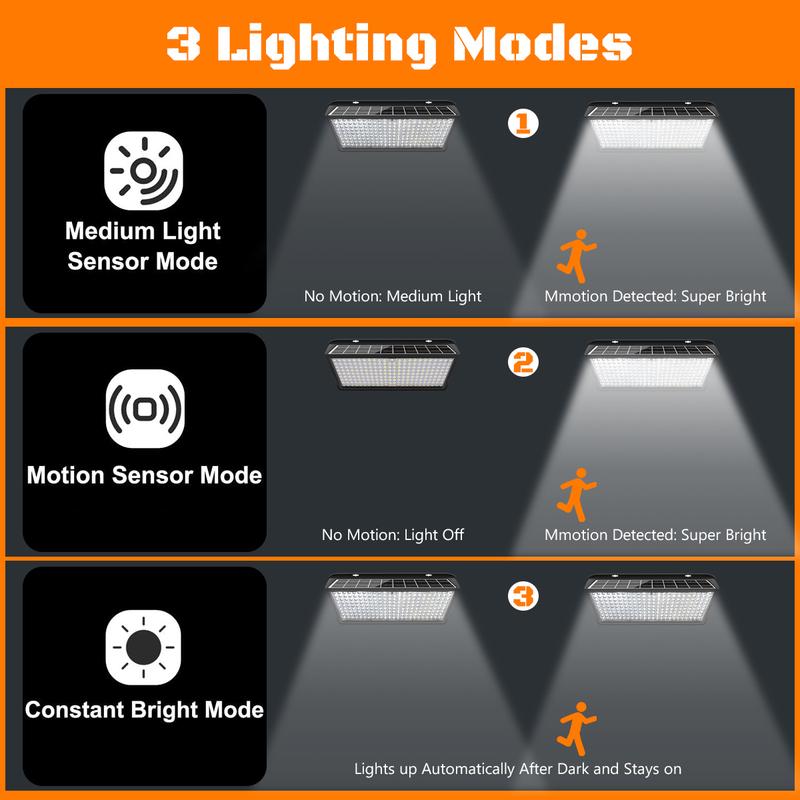 3 Lighting Modes

Medium Light Sensor Mode

1

No Motion: Medium Light

Mmotion Detected: Super Bright

Motion Sensor Mode

2

No Motion: Light Off

Mmotion Detected: Super Bright

Constant Bright Mode

3

Lights up Automatically After Dark and Stays on