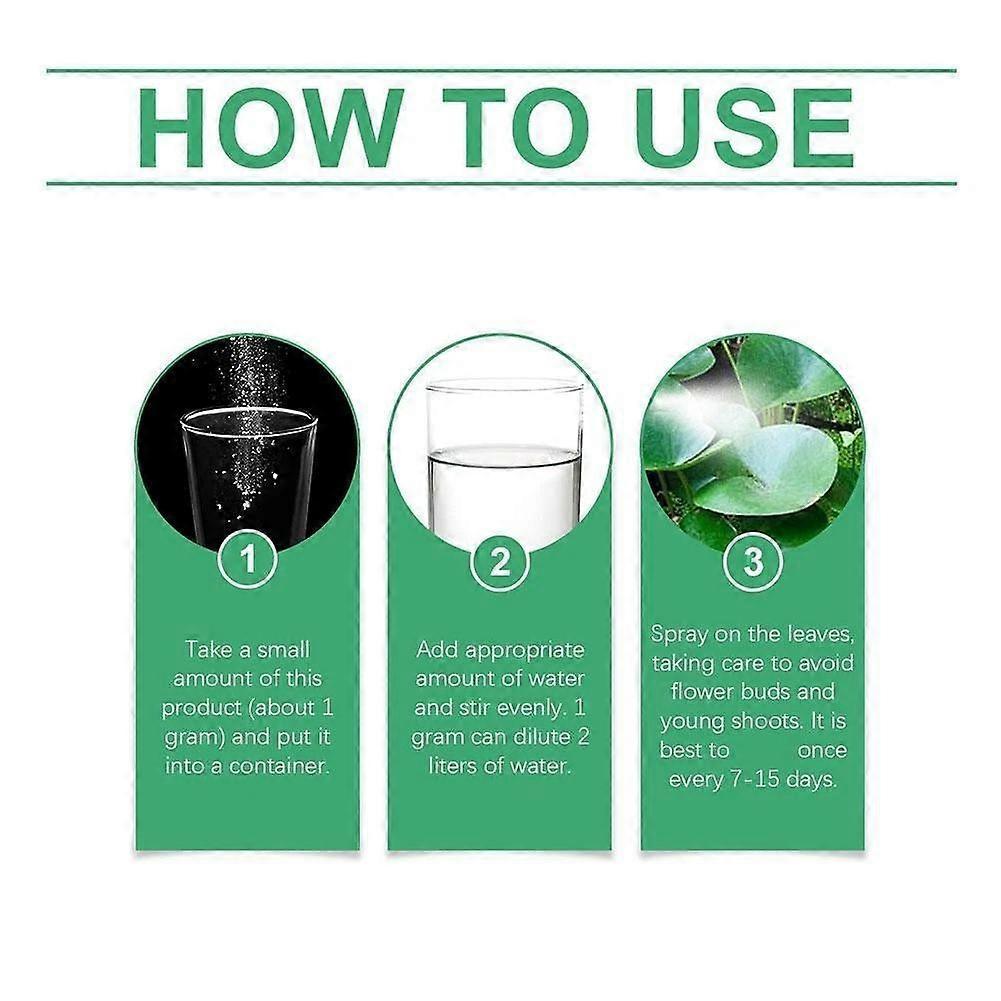 HOW TO USE

1

Take a small amount of this product (about 1 gram) and put it into a container.

2

Add appropriate amount of water and stir evenly. 1 gram can dilute 2 liters of water.

3

Spray on the leaves, taking care to avoid flower buds and young shoots. It is best to once every 7-15 days.