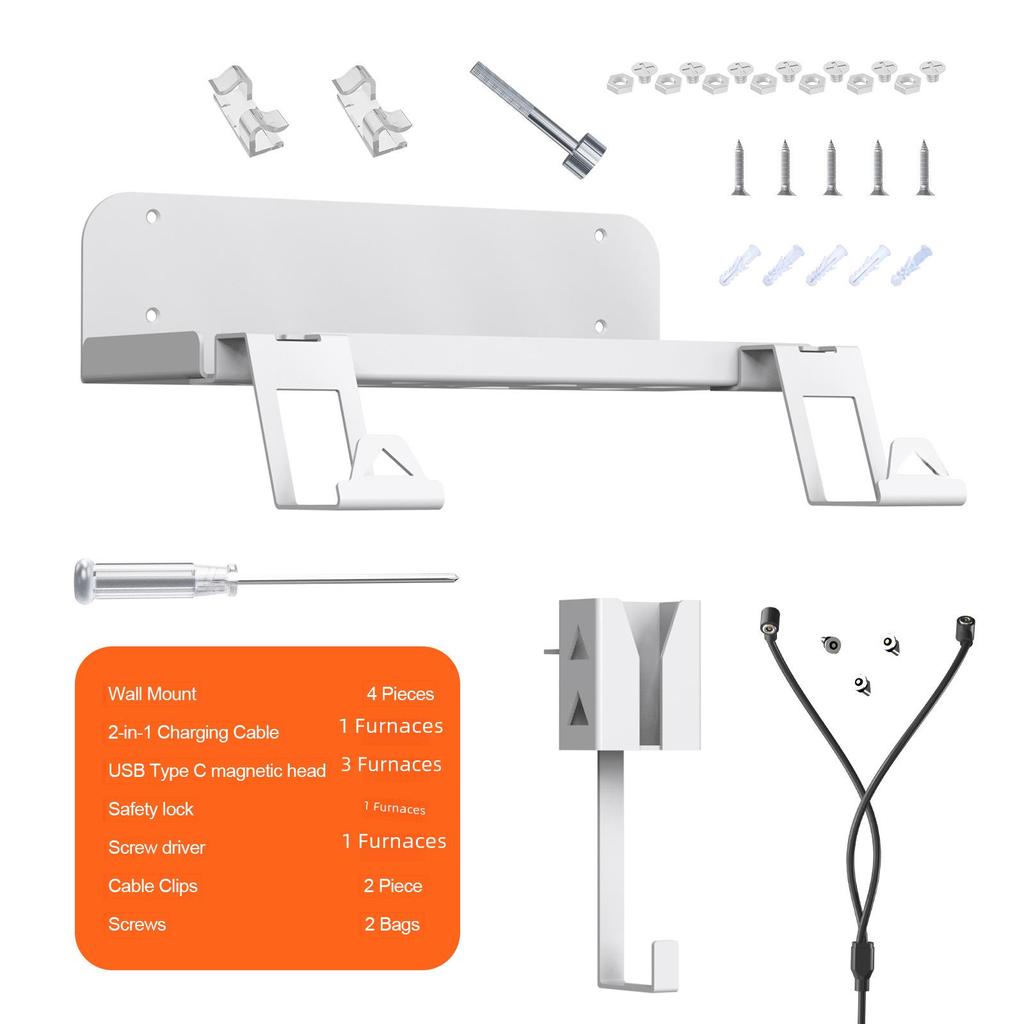 | | |
|---|---|
| Wall Mount | 4 Pieces |
| 2-in-1 Charging Cable | 1 Furnaces |
| USB Type C magnetic head | 3 Furnaces |
| Safety lock | 1 Furnaces |
| Screw driver | 1 Furnaces |
| Cable Clips | 2 Piece |
| Screws | 2 Bags |