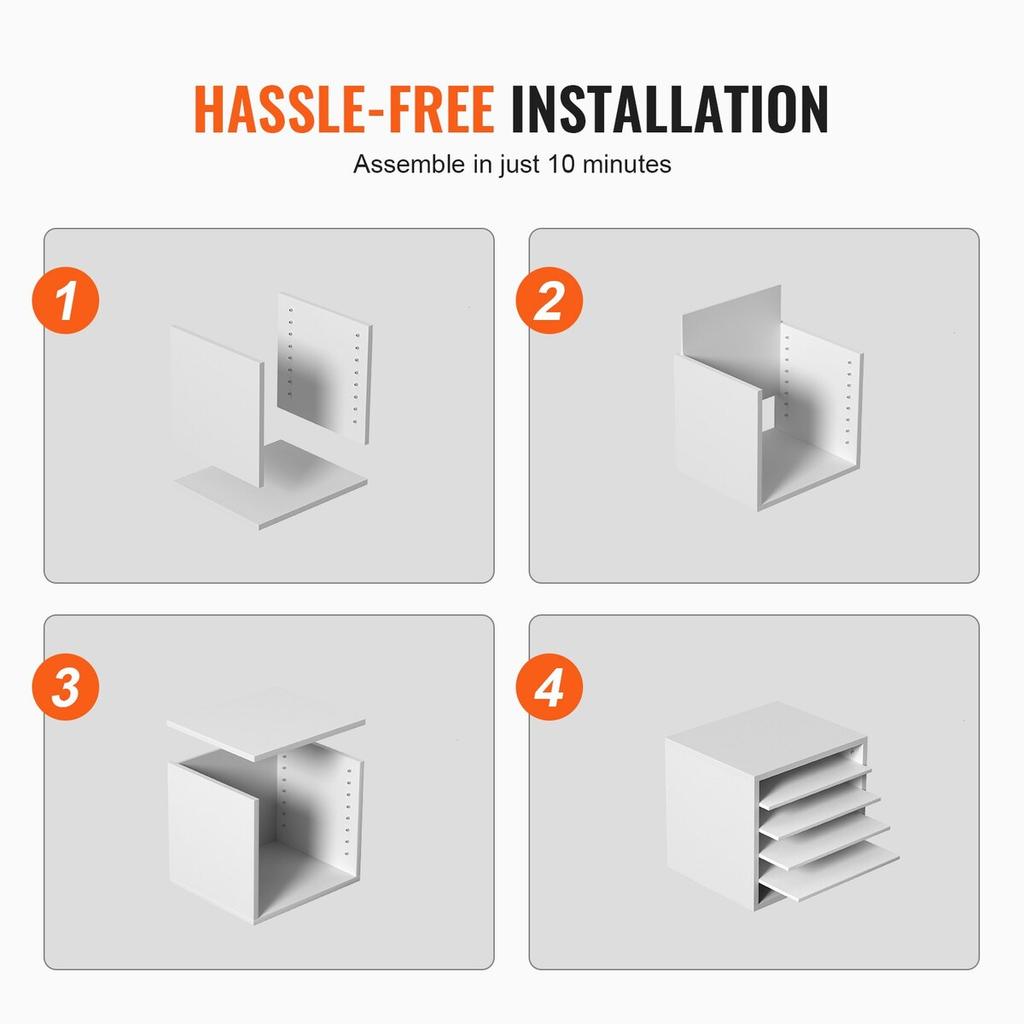 HASSLE-FREE INSTALLATION

Assemble in just 10 minutes

1

2

3

4