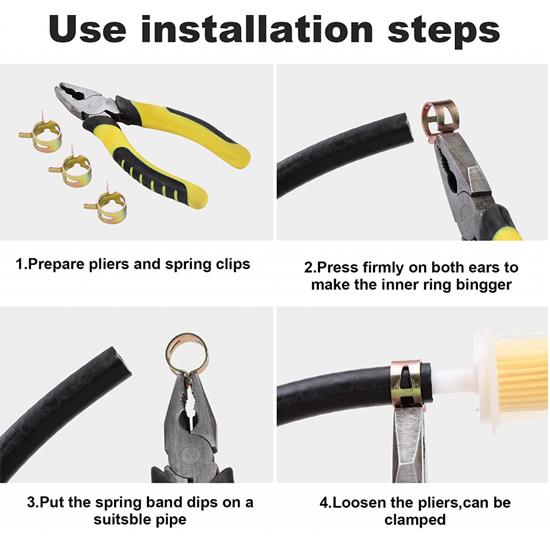 Use installation steps

1.Prepare pliers and spring clips

2.Press firmly on both ears to make the inner ring bingger

3.Put the spring band dips on a suitsble pipe

4.Loosen the pliers,can be clamped