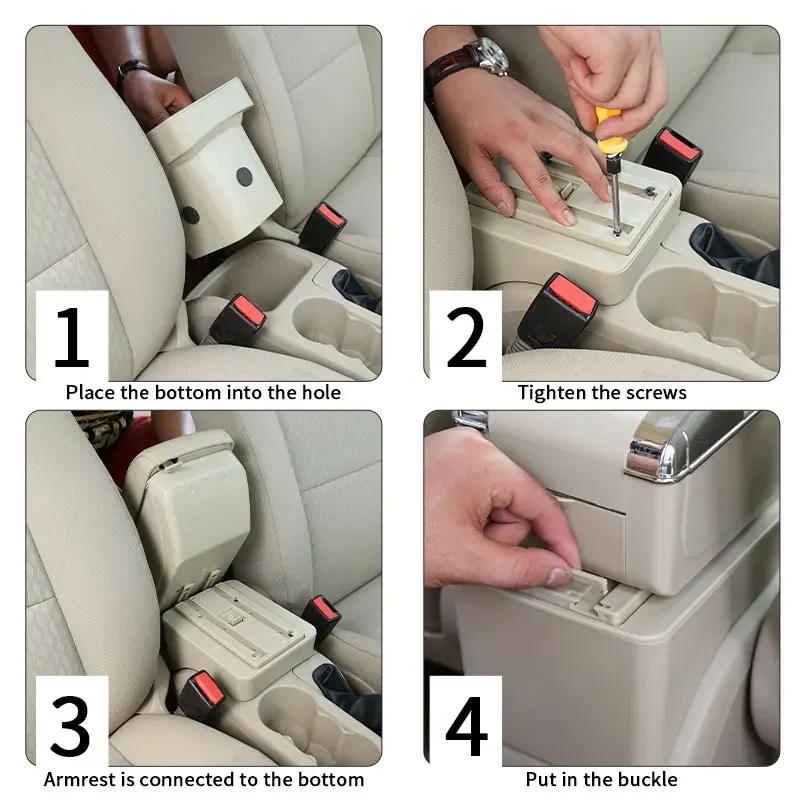 1
Place the bottom into the hole

2
Tighten the screws

3
Armrest is connected to the bottom

4
Put in the buckle