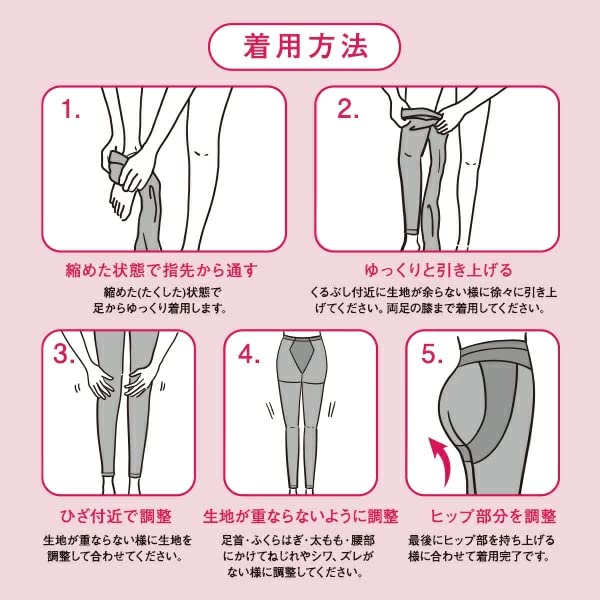 着用方法

1.

縮めた状態で指先から通す

縮めた(たくした)状態で足からゆっくり着用します。

2.

ゆっくりと引き上げる

くるぶし付近に生地が余らない様に徐々に引き上げてください。両足の膝まで着用してください。

3.

ひざ付近で調整

生地が重ならない様に生地を調整して合わせてください。

4.

生地が重ならないように調整

足首・ふくらはぎ・太もも・腰部にかけてねじれやシワ、ズレがない様に調整してください。

5.

ヒップ部分を調整

最後にヒップ部を持ち上げる様に合わせて着用完了です。