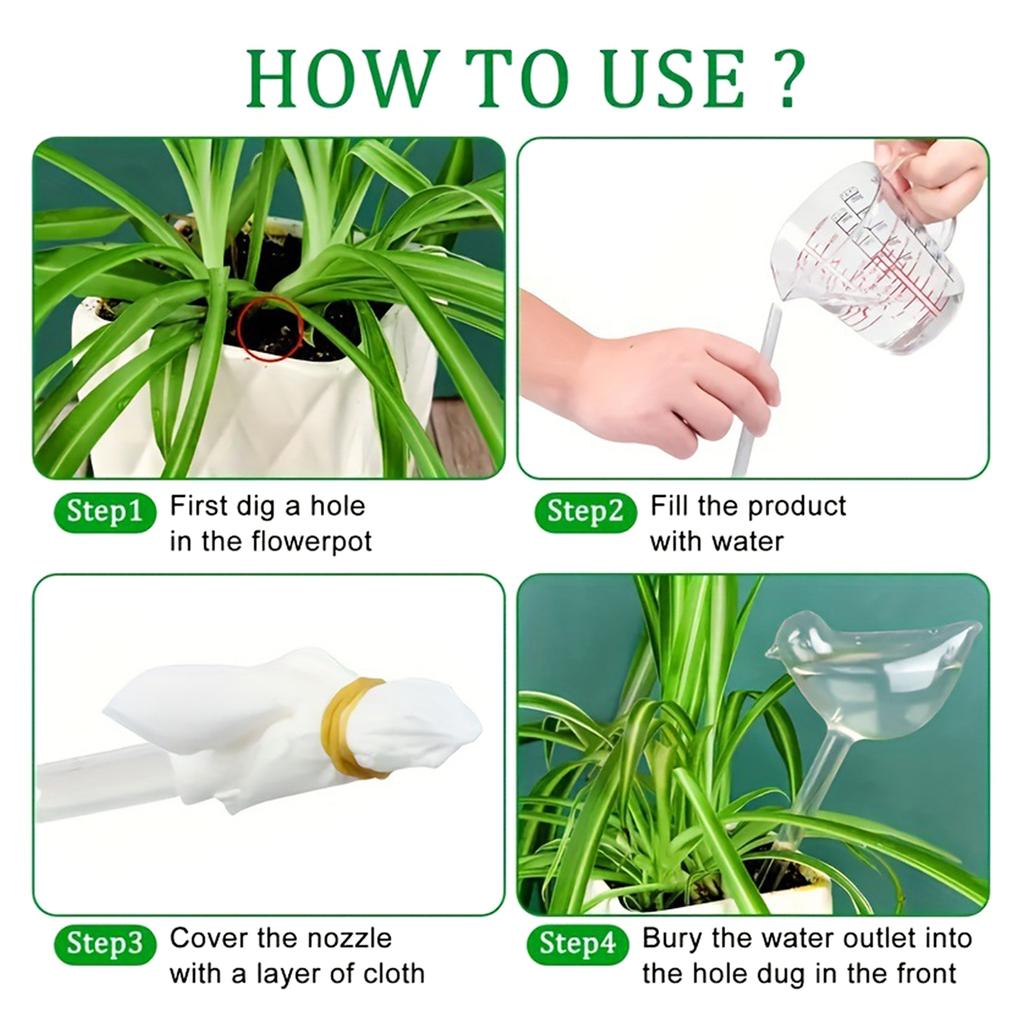 HOW TO USE ?

Step1 First dig a hole in the flowerpot

Step2 Fill the product with water

Step3 Cover the nozzle with a layer of cloth

Step4 Bury the water outlet into the hole dug in the front