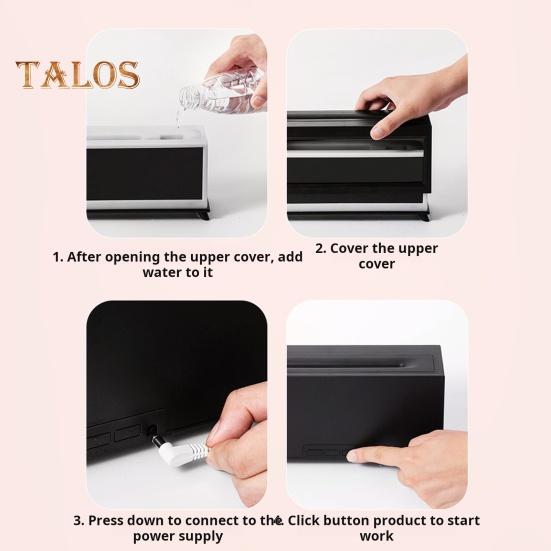 TALOS

1. After opening the upper cover, add water to it

2. Cover the upper cover

3. Press down to connect to the power supply

4. Click button product to start work