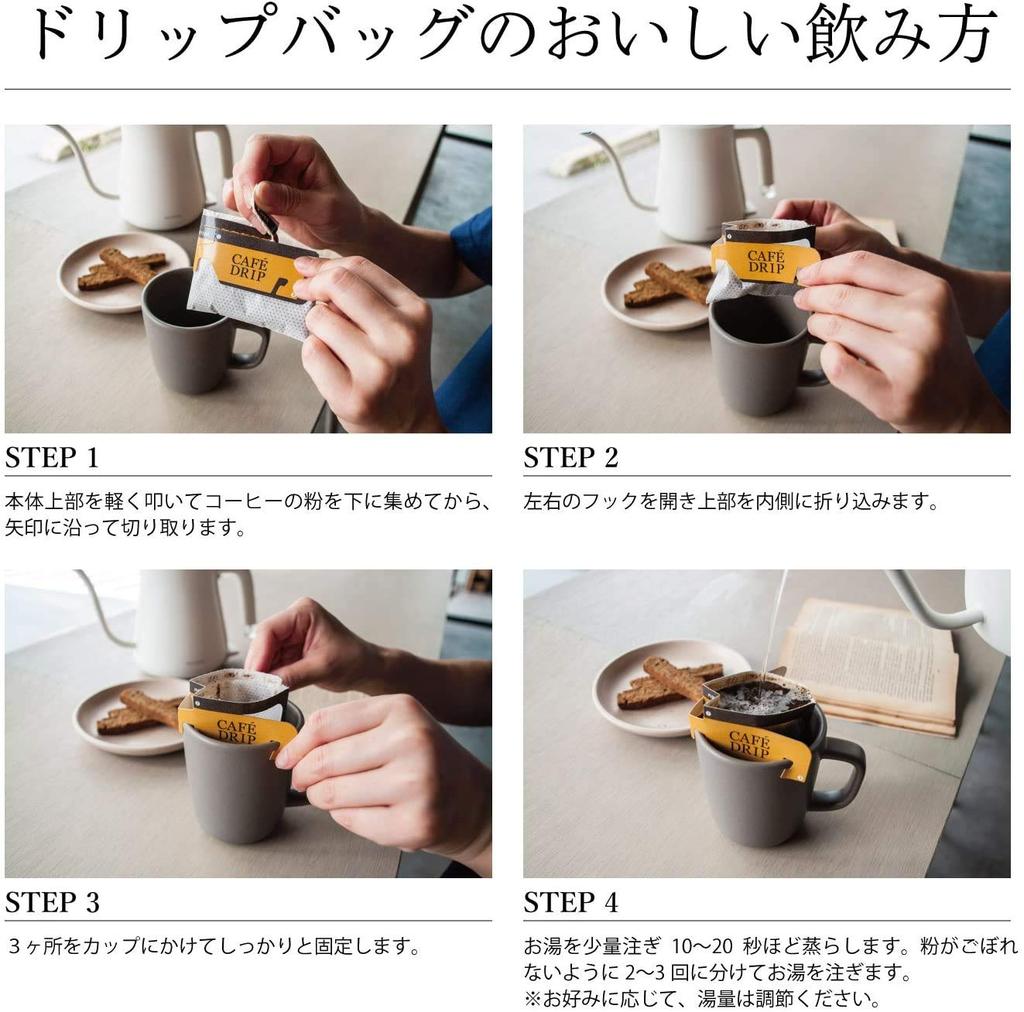 ドリップバッグのおいしい飲み方

CAFÉ DRIP

STEP 1

本体上部を軽く叩いてコーヒーの粉を下に集めてから、矢印に沿って切り取ります。

CAFÉ DRIP

STEP 2

左右のフックを開き上部を内側に折り込みます。

CAFÉ DRIP

STEP 3

3ヶ所をカップにかけてしっかりと固定します。

CAFÉ DRIP

STEP 4

お湯を少量注ぎ 10〜20 秒ほど蒸らします。粉がこぼれないように 2〜3 回に分けてお湯を注ぎます。
※お好みに応じて、湯量は調節ください。