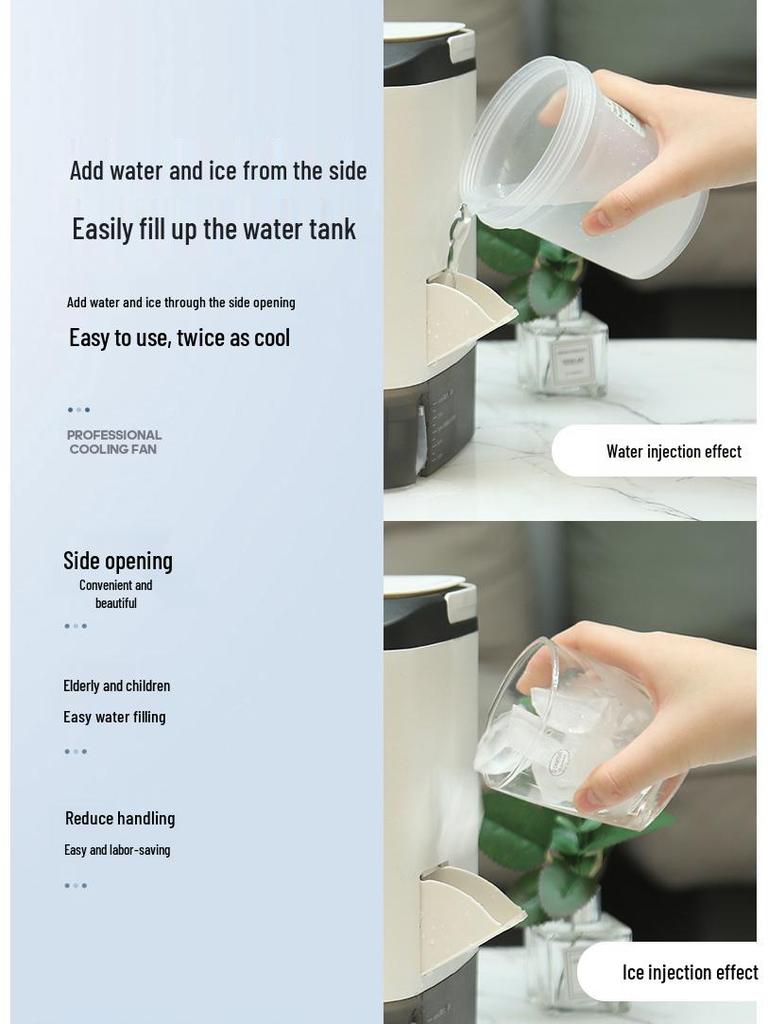 Add water and ice from the side

Easily fill up the water tank

Add water and ice through the side opening

Easy to use, twice as cool

PROFESSIONAL
COOLING FAN

Water injection effect

Side opening

Convenient and beautiful

Elderly and children

Easy water filling

Reduce handling

Easy and labor-saving

Ice injection effect