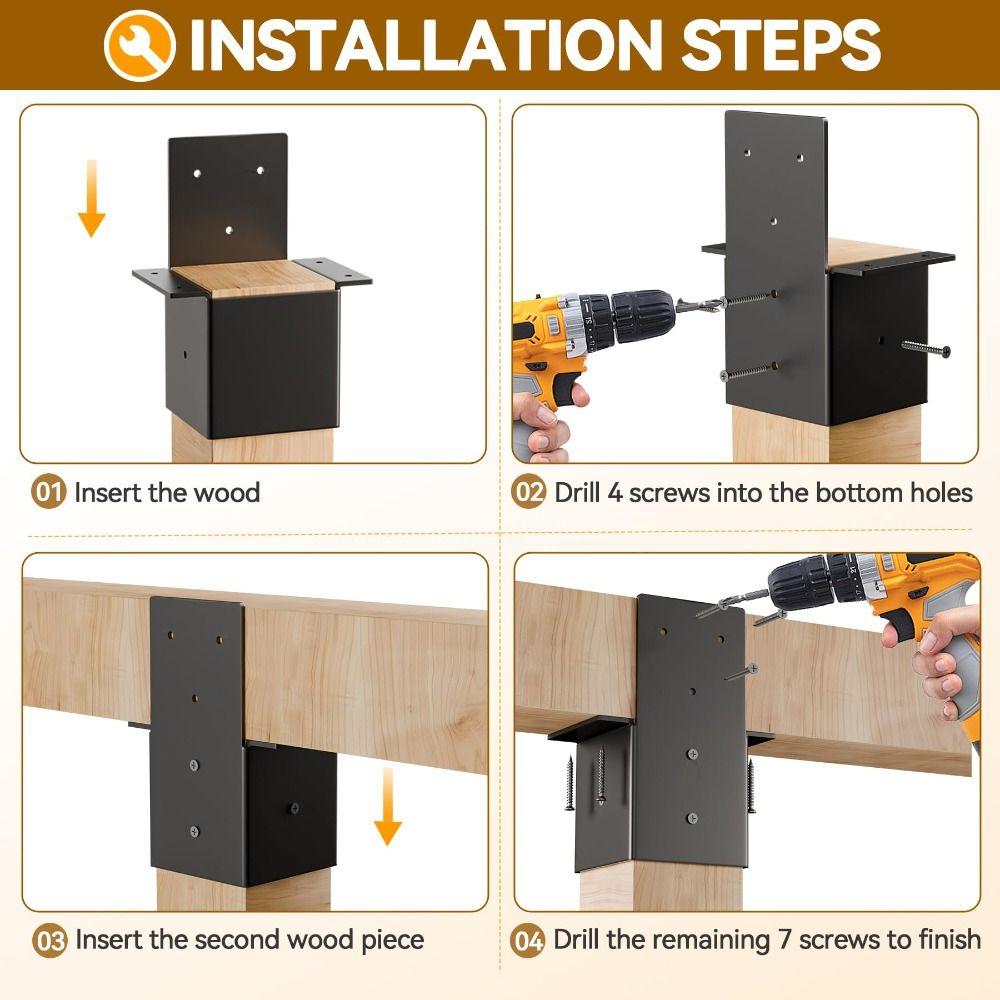 INSTALLATION STEPS

01 Insert the wood

02 Drill 4 screws into the bottom holes

03 Insert the second wood piece

04 Drill the remaining 7 screws to finish