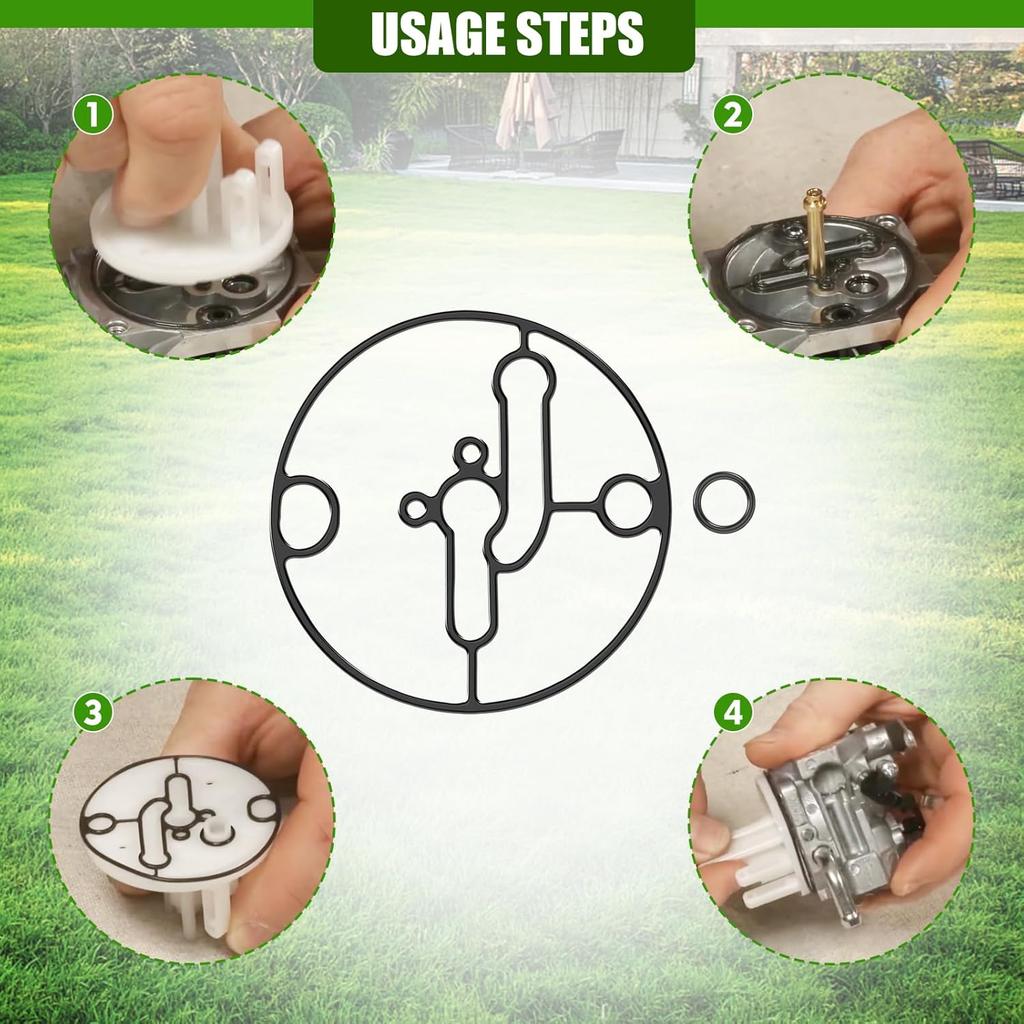 USAGE STEPS

1

2

3

4