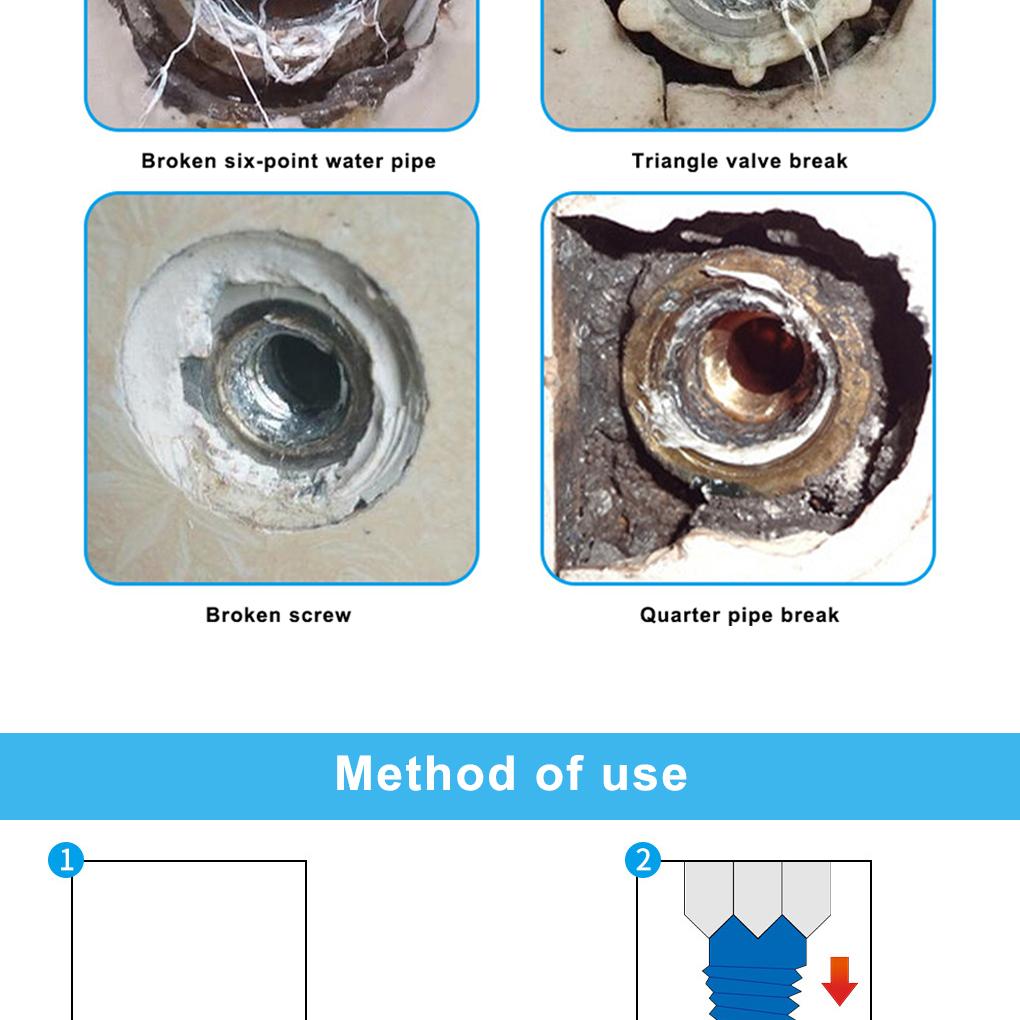 Broken six-point water pipe

Triangle valve break

Broken screw

Quarter pipe break

Method of use

1

2