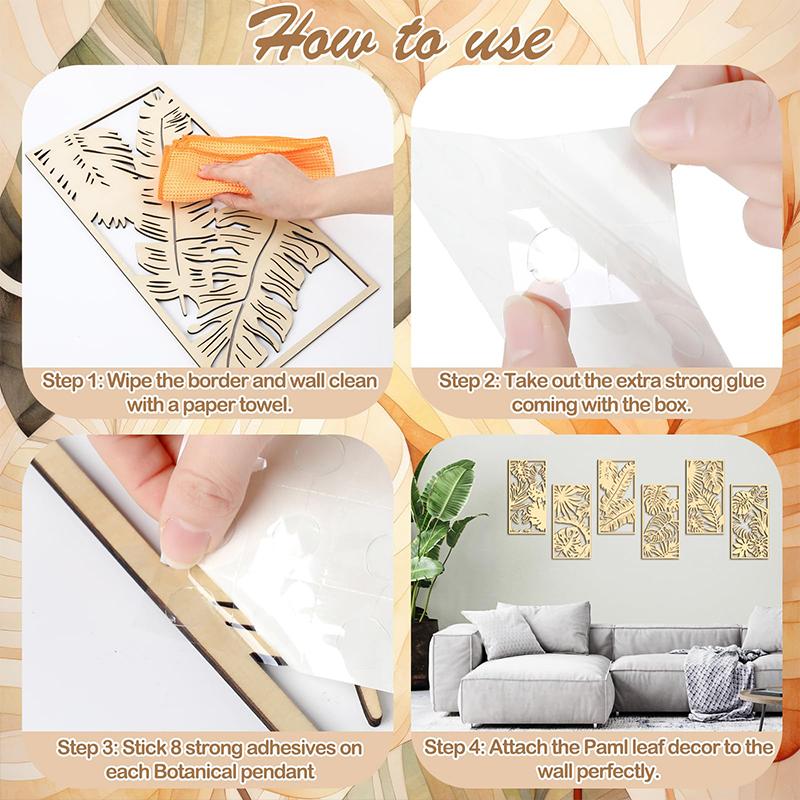 How to use

Step 1: Wipe the border and wall clean with a paper towel.

Step 2: Take out the extra strong glue coming with the box.

Step 3: Stick 8 strong adhesives on each Botanical pendant

Step 4: Attach the Paml leaf decor to the wall perfectly.