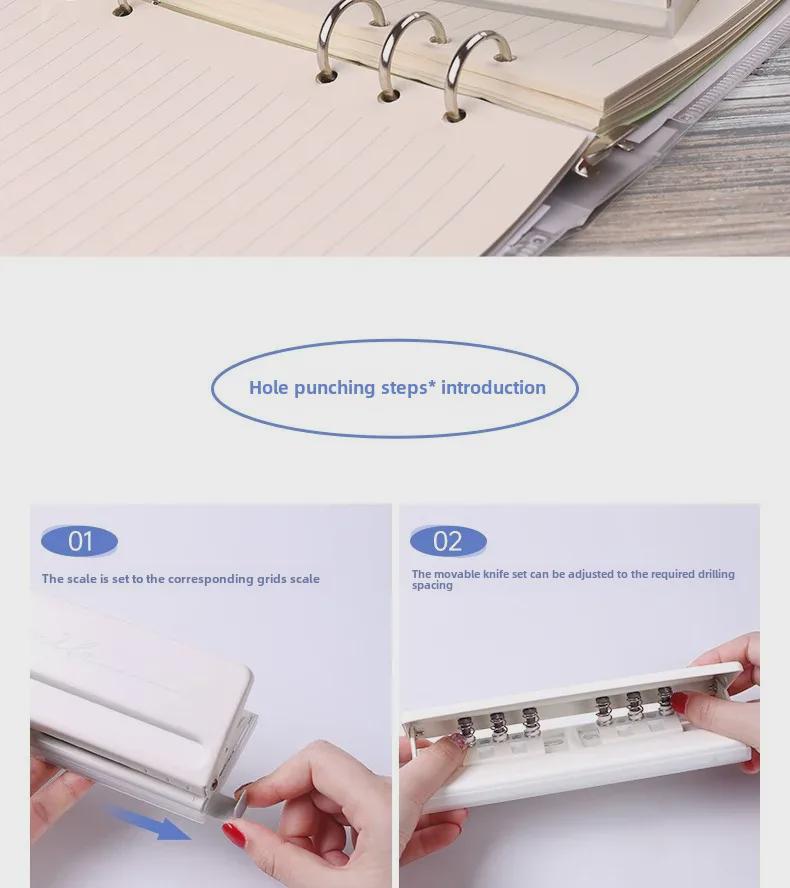 Hole punching steps* introduction

01

The scale is set to the corresponding grids scale

02

The movable knife set can be adjusted to the required drilling spacing