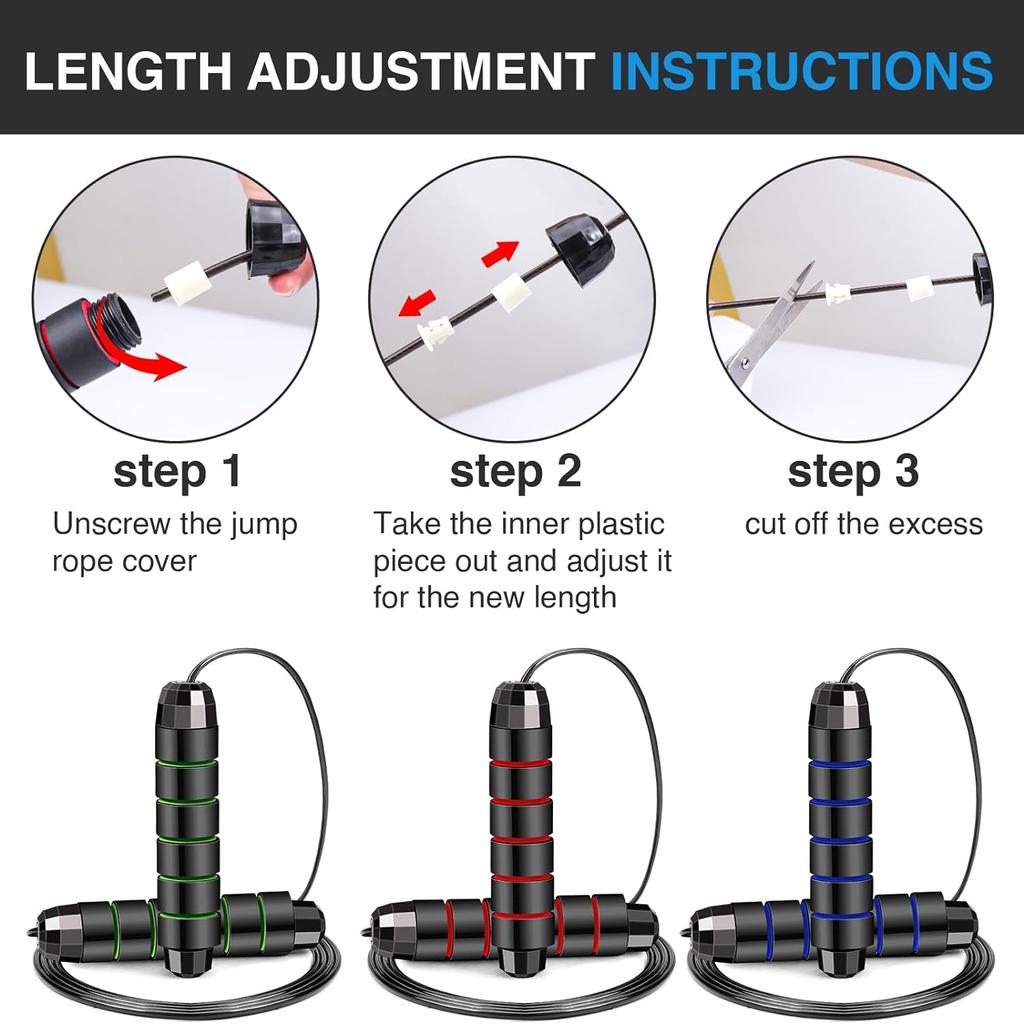 LENGTH ADJUSTMENT INSTRUCTIONS

step 1
Unscrew the jump rope cover

step 2
Take the inner plastic piece out and adjust it for the new length

step 3
cut off the excess