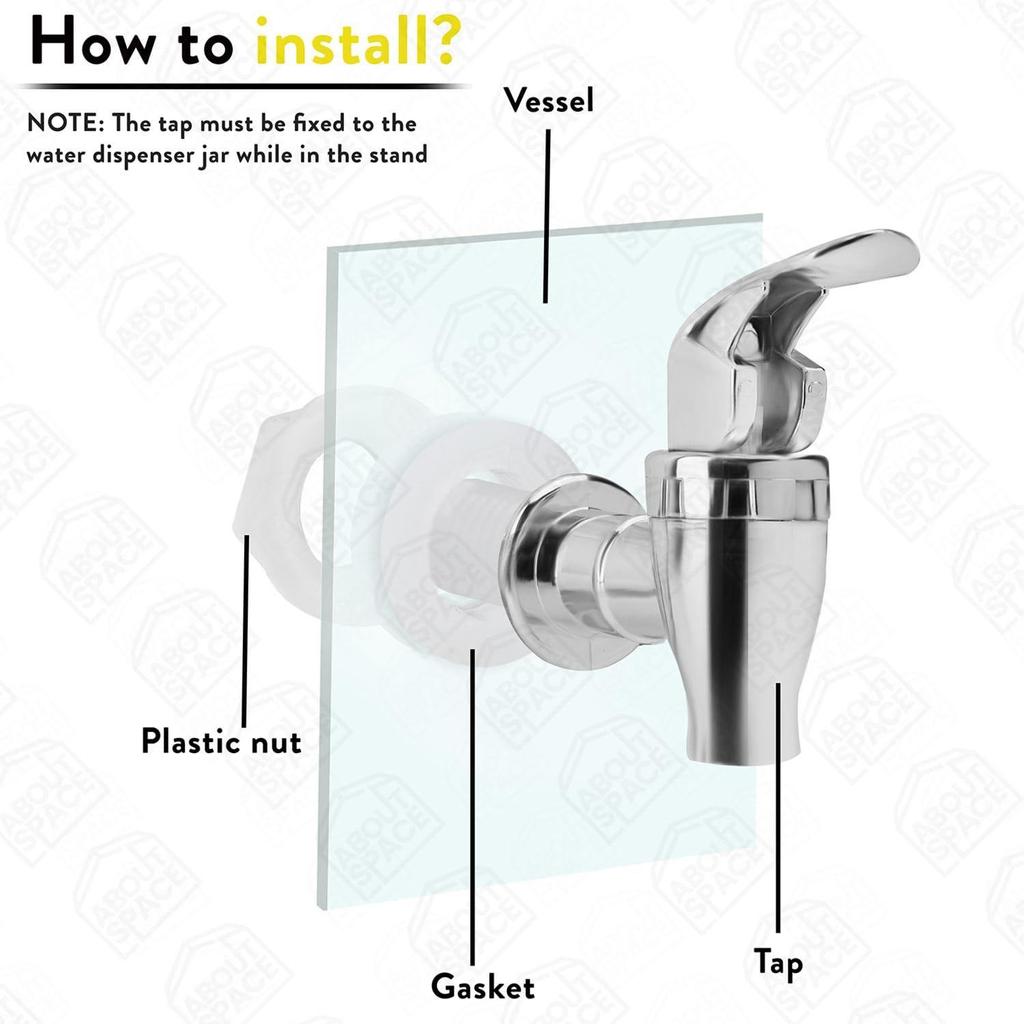 How to install?

NOTE: The tap must be fixed to the water dispenser jar while in the stand

Vessel

Plastic nut

Gasket

Tap

ABOUT SPACE