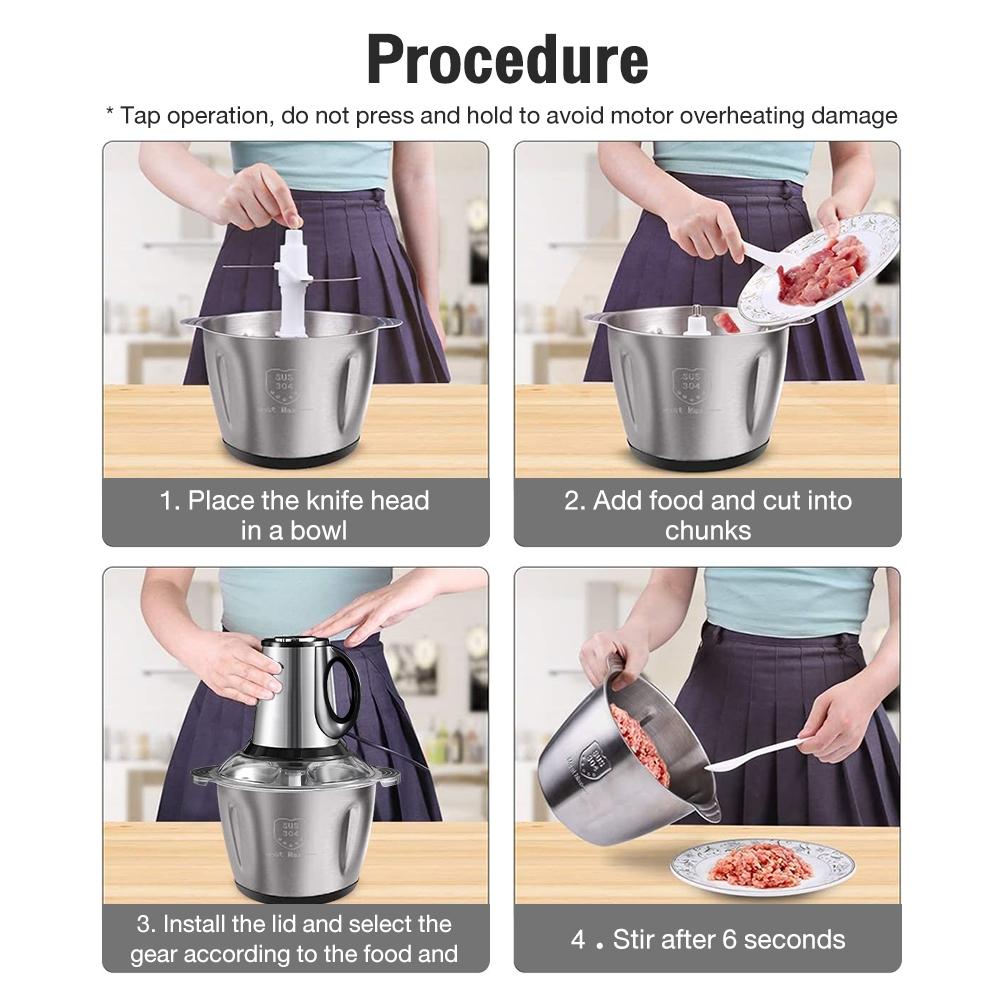 Procedure

* Tap operation, do not press and hold to avoid motor overheating damage

SUS 304

1. Place the knife head in a bowl

SUS 304

2. Add food and cut into chunks

SUS 304

3. Install the lid and select the gear according to the food and

SUS 304

4 . Stir after 6 seconds